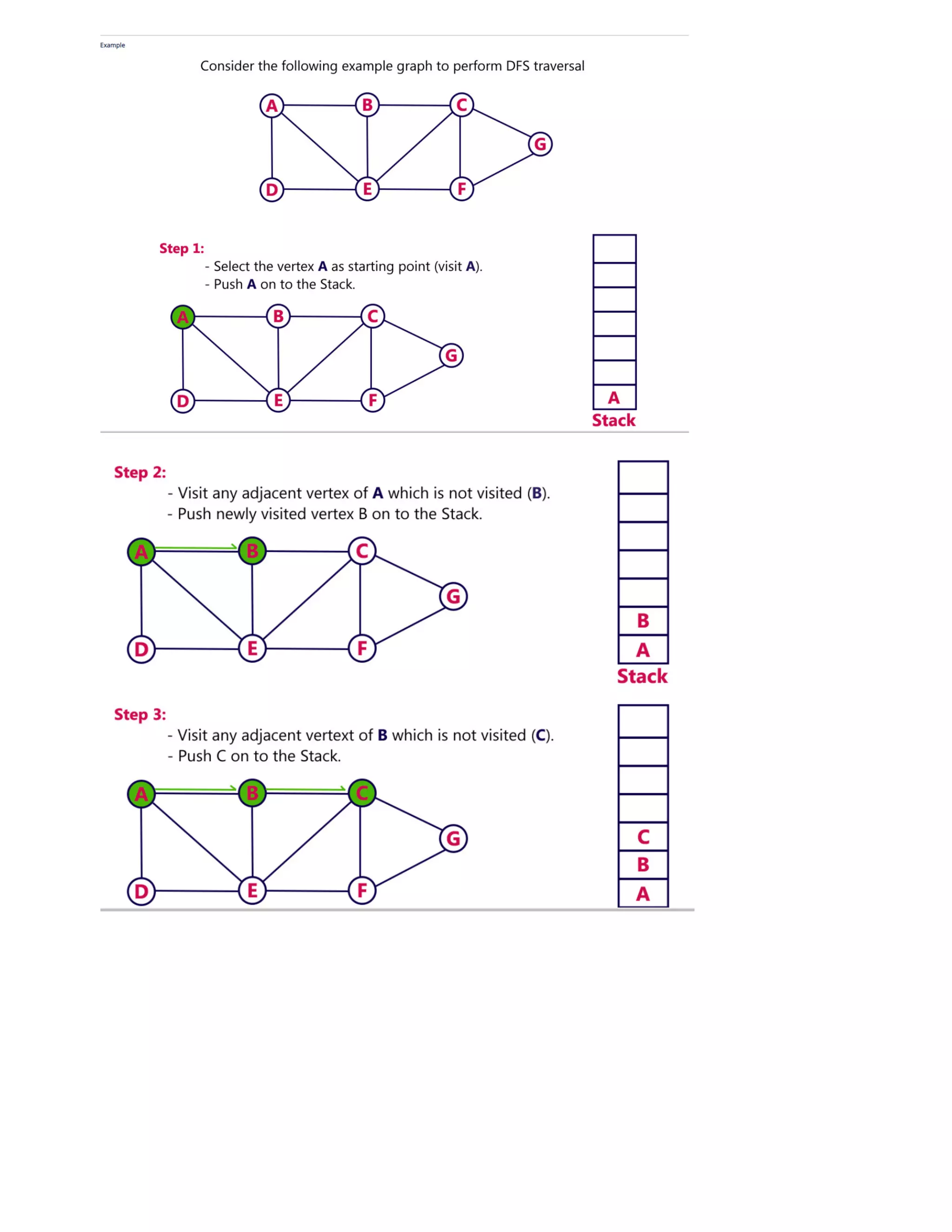 Example

Consider the following example graph to perform DFS traversal

A B C G D E F

Step 1:
- Select the vertex A as starting point (visit A).
- Push A on to the Stack.

A B C G D E F

A
Stack

Step 2:
- Visit any adjacent vertex of A which is not visited (B).
- Push newly visited vertex B on to the Stack.

A B C G D E F

B
A
Stack

Step 3:
- Visit any adjacent vertext of B which is not visited (C).
- Push C on to the Stack.

A B C G D E F

C
B
A