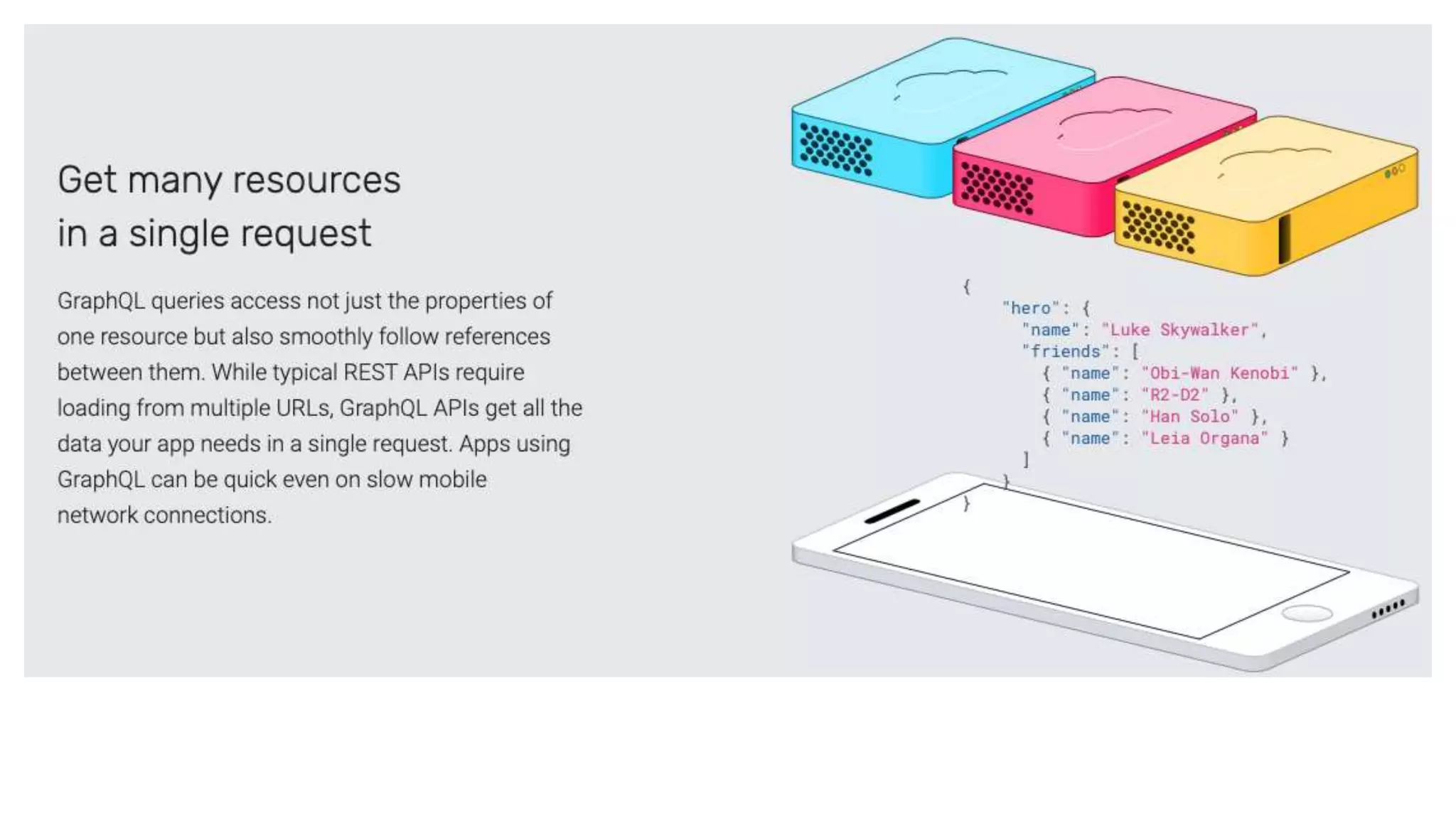 Get many resources in a single request

GraphQL queries access not just the properties of one resource but also smoothly follow references between them. While typical REST APIs require loading from multiple URLs, GraphQL APIs get all the data your app needs in a single request. Apps using GraphQL can be quick even on slow mobile network connections.

{
  "hero": {
    "name": "Luke Skywalker",
    "friends": [
      { "name": "Obi-Wan Kenobi" },
      { "name": "R2-D2" },
      { "name": "Han Solo" },
      { "name": "Leia Organa" }
    ]
  }
}