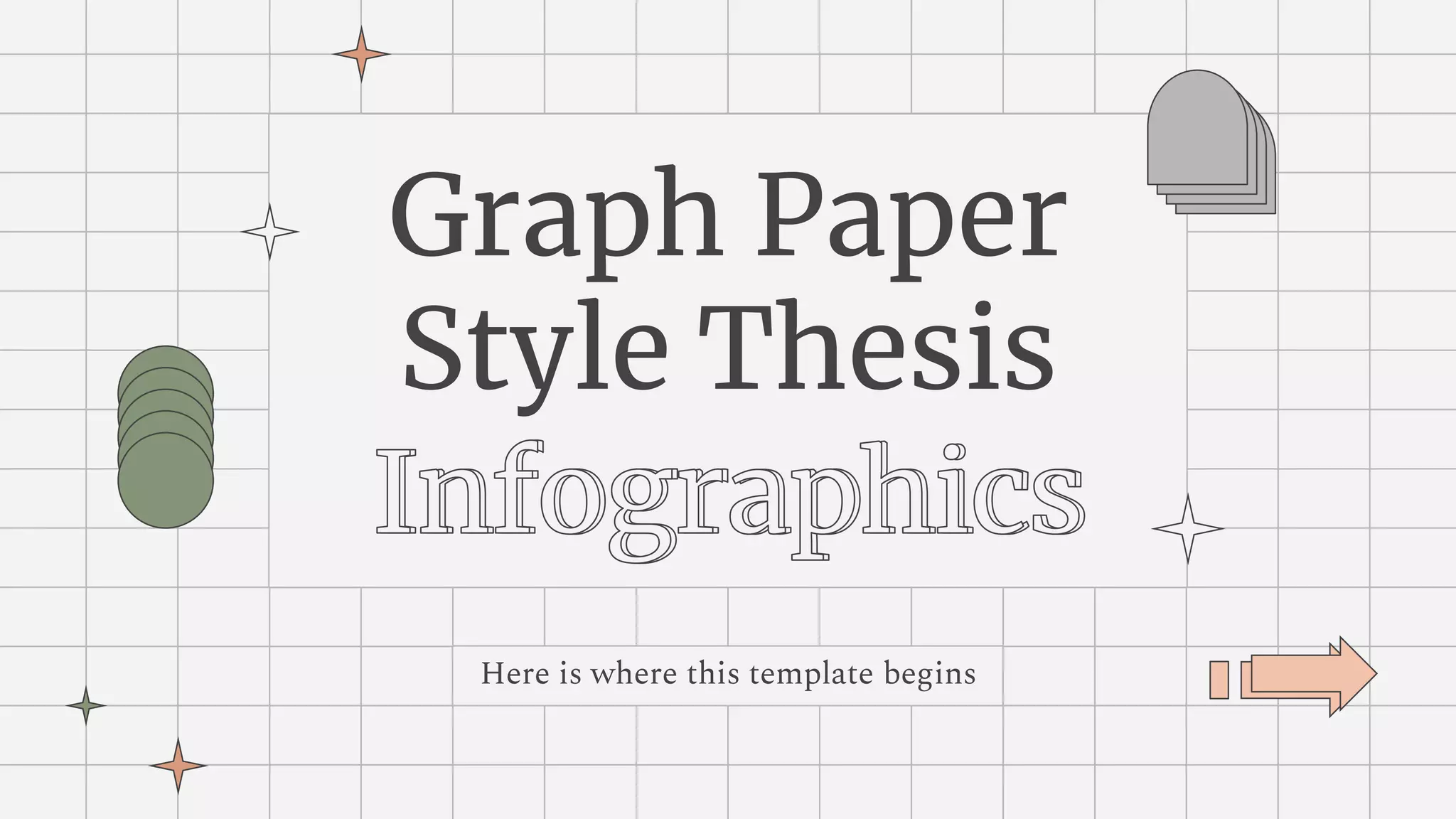 Graph Paper Style Thesis Infographics

Here is where this template begins