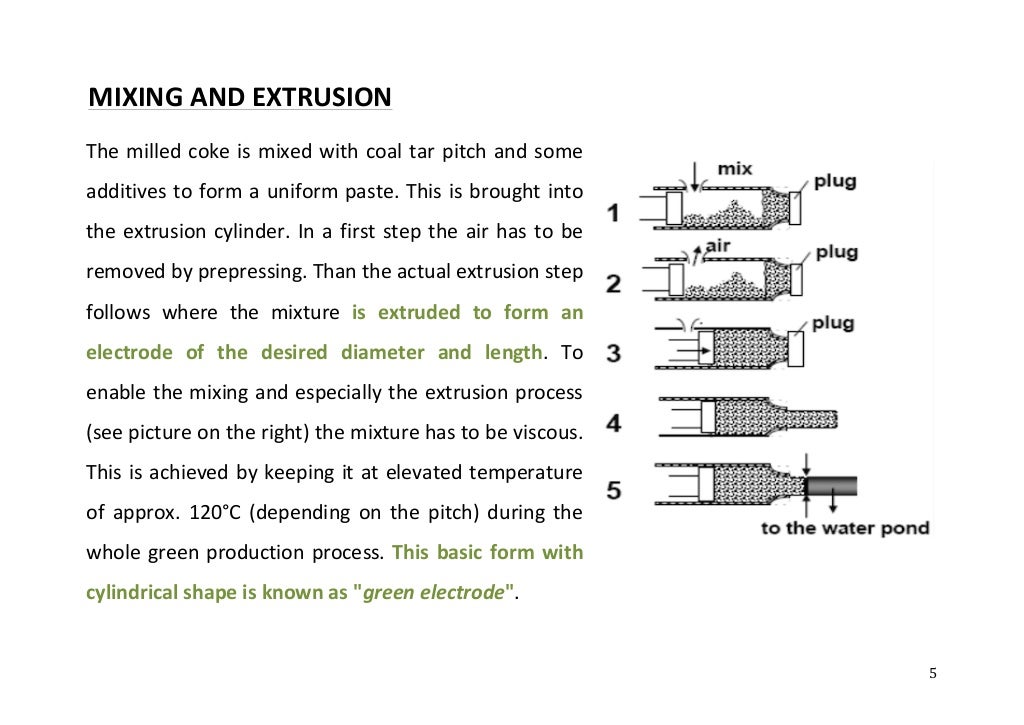 MIXING AND EXTRUSION

The milled coke is mixed with coal tar pitch and some additives to form a uniform paste. This is brought into the extrusion cylinder. In a first step the air has to be removed by prepressing. Than the actual extrusion step follows where the mixture is extruded to form an electrode of the desired diameter and length. To enable the mixing and especially the extrusion process (see picture on the right) the mixture has to be viscous. This is achieved by keeping it at elevated temperature of approx. 120°C (depending on the pitch) during the whole green production process. This basic form with cylindrical shape is known as "green electrode".

1 mix plug
2 air plug
3 plug
4
5 to the water pond

5