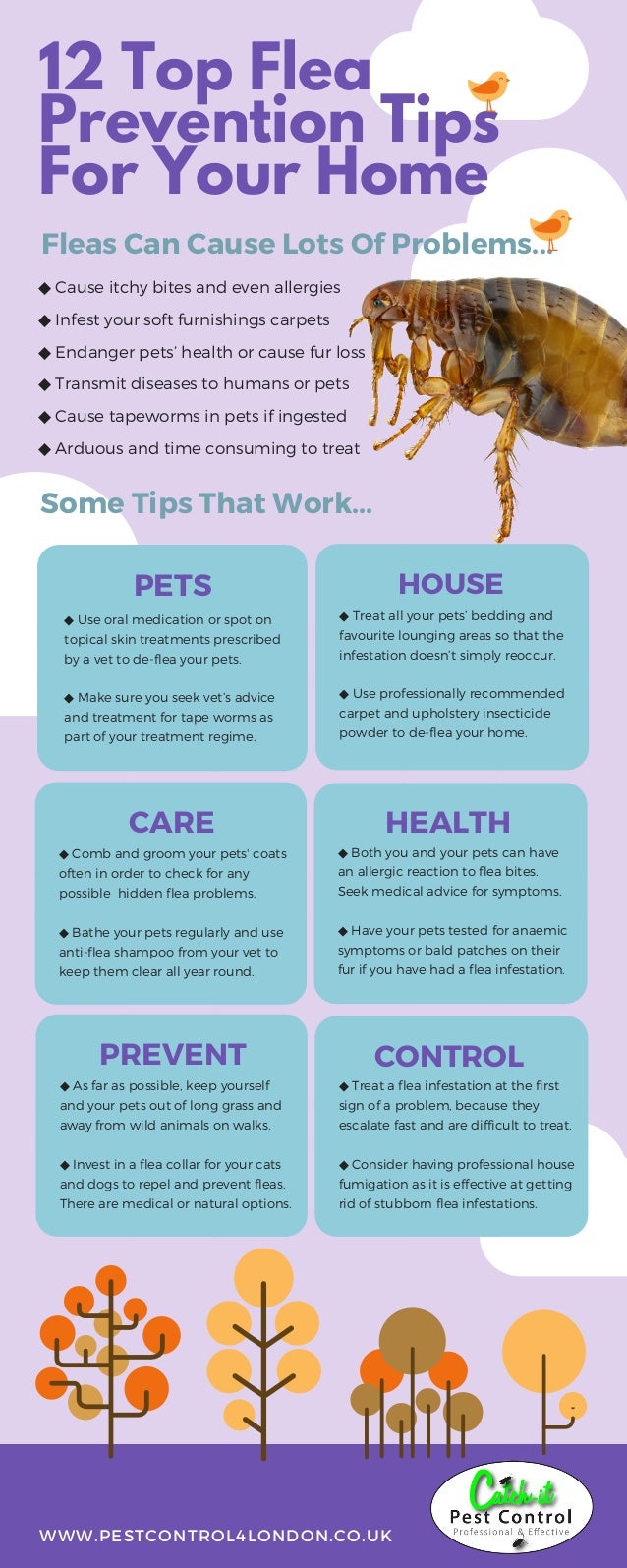 12 Top Flea Prevention Tips For Your Home

Fleas Can Cause Lots Of Problems...

◆ Cause itchy bites and even allergies
◆ Infest your soft furnishings carpets
◆ Endanger pets' health or cause fur loss
◆ Transmit diseases to humans or pets
◆ Cause tapeworms in pets if ingested
◆ Arduous and time consuming to treat

Some Tips That Work...

PETS

◆ Use oral medication or spot on topical skin treatments prescribed by a vet to de-flea your pets.

◆ Make sure you seek vet's advice and treatment for tape worms as part of your treatment regime.

HOUSE

◆ Treat all your pets' bedding and favourite lounging areas so that the infestation doesn't simply reoccur.

◆ Use professionally recommended carpet and upholstery insecticide powder to de-flea your home.

CARE

◆ Comb and groom your pets' coats often in order to check for any possible hidden flea problems.

◆ Bathe your pets regularly and use anti-flea shampoo from your vet to keep them clear all year round.

HEALTH

◆ Both you and your pets can have an allergic reaction to flea bites. Seek medical advice for symptoms.

◆ Have your pets tested for anaemic symptoms or bald patches on their fur if you have had a flea infestation.

PREVENT

◆ As far as possible, keep yourself and your pets out of long grass and away from wild animals on walks.

◆ Invest in a flea collar for your cats and dogs to repel and prevent fleas. There are medical or natural options.

CONTROL

◆ Treat a flea infestation at the first sign of a problem, because they escalate fast and are difficult to treat.

◆ Consider having professional house fumigation as it is effective at getting rid of stubborn flea infestations.

WWW.PESTCONTROL4LONDON.CO.UK

Catch-it
Pest Control
Professional & Effective