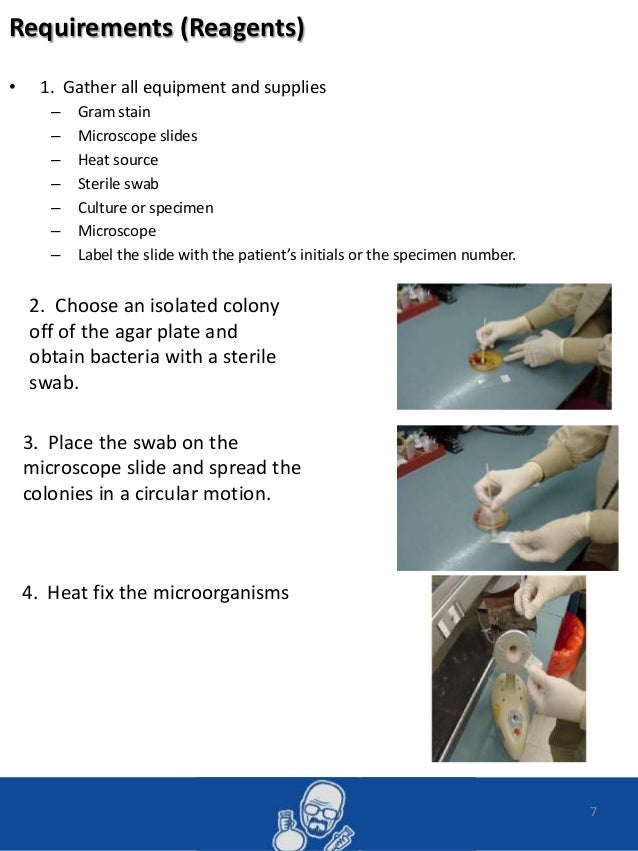 Requirements (Reagents)

• 1. Gather all equipment and supplies
– Gram stain
– Microscope slides
– Heat source
– Sterile swab
– Culture or specimen
– Microscope
– Label the slide with the patient's initials or the specimen number.

2. Choose an isolated colony off of the agar plate and obtain bacteria with a sterile swab.

3. Place the swab on the microscope slide and spread the colonies in a circular motion.

4. Heat fix the microorganisms

7