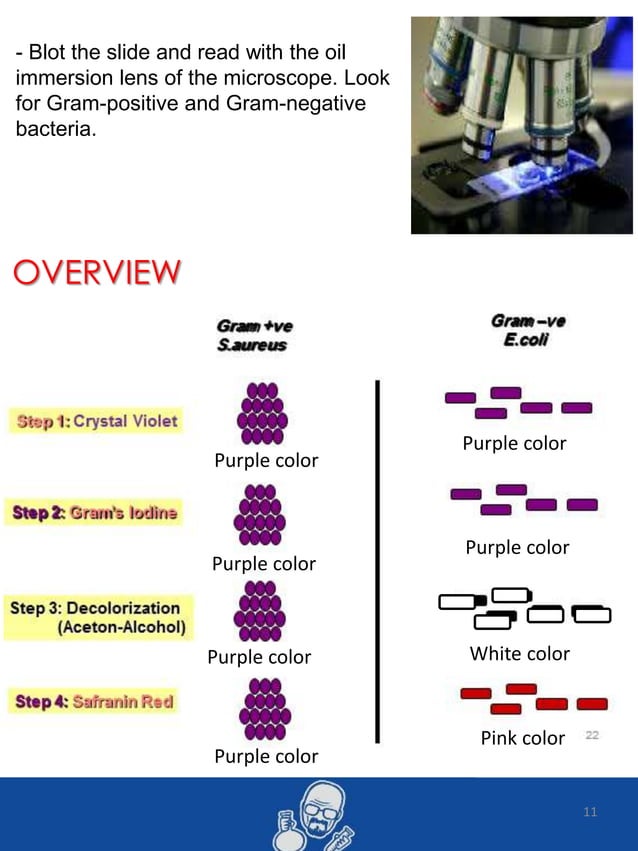 - Blot the slide and read with the oil immersion lens of the microscope. Look for Gram-positive and Gram-negative bacteria.

OVERVIEW

Gram +ve
S.aureus

Gram –ve
E.coli

Step 1: Crystal Violet

Purple color

Purple color

Step 2: Gram's Iodine

Purple color

Purple color

Step 3: Decolorization (Aceton-Alcohol)

Purple color

White color

Step 4: Safranin Red

Purple color

Pink color

22

11