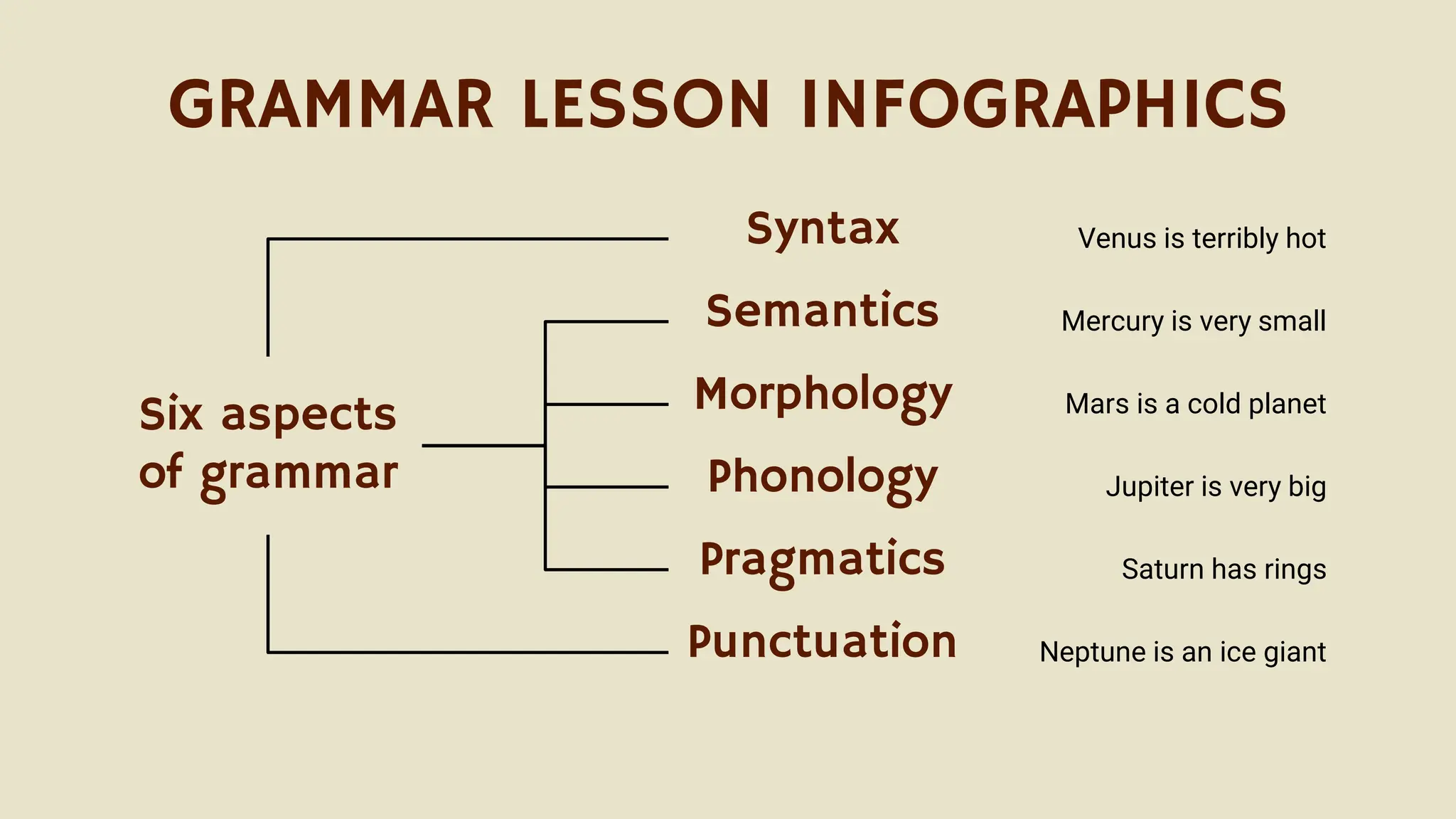 GRAMMAR LESSON INFOGRAPHICS

Six aspects of grammar

Syntax
Venus is terribly hot

Semantics
Mercury is very small

Morphology
Mars is a cold planet

Phonology
Jupiter is very big

Pragmatics
Saturn has rings

Punctuation
Neptune is an ice giant