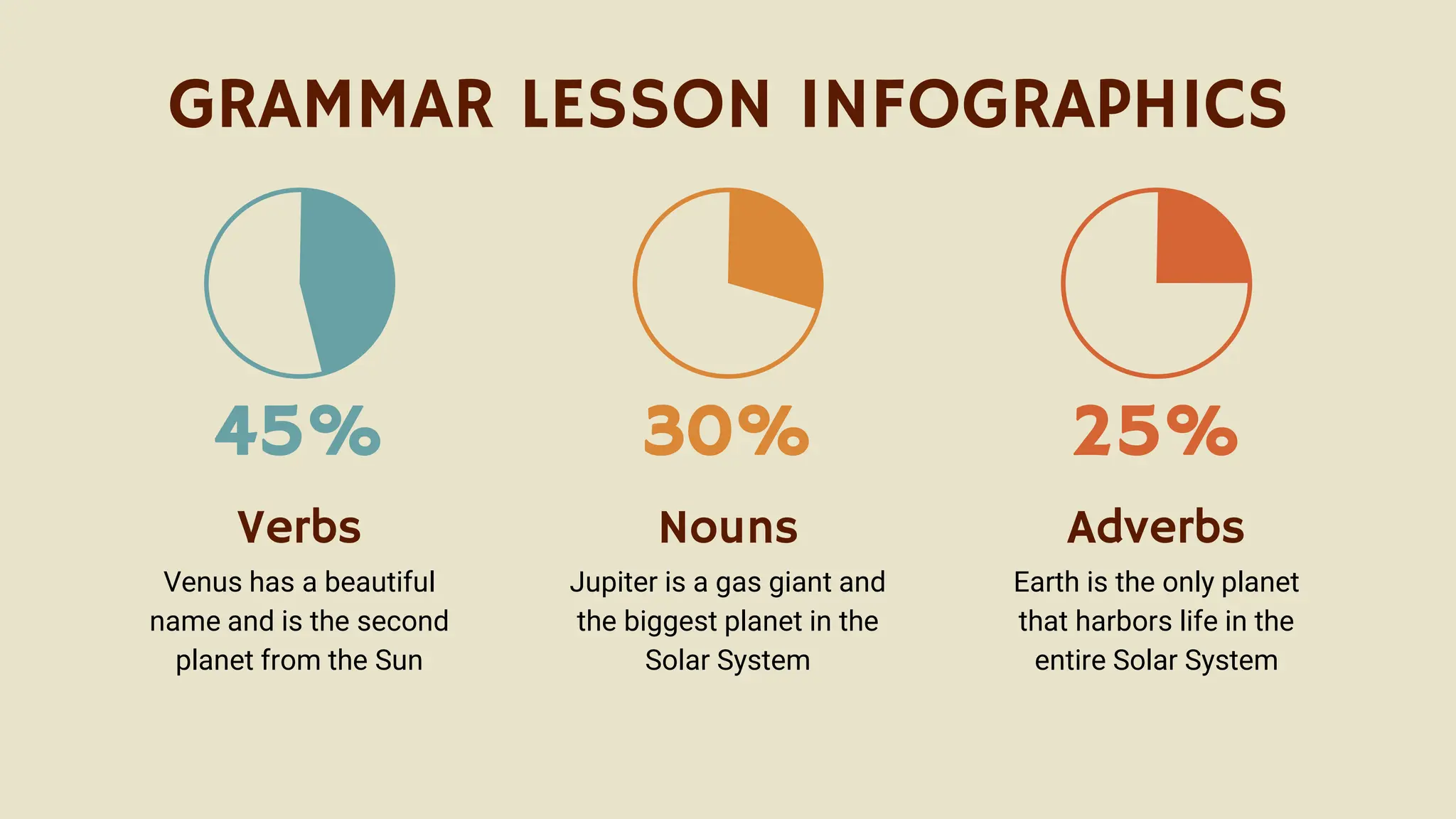 GRAMMAR LESSON INFOGRAPHICS

45%

Verbs

Venus has a beautiful name and is the second planet from the Sun

30%

Nouns

Jupiter is a gas giant and the biggest planet in the Solar System

25%

Adverbs

Earth is the only planet that harbors life in the entire Solar System