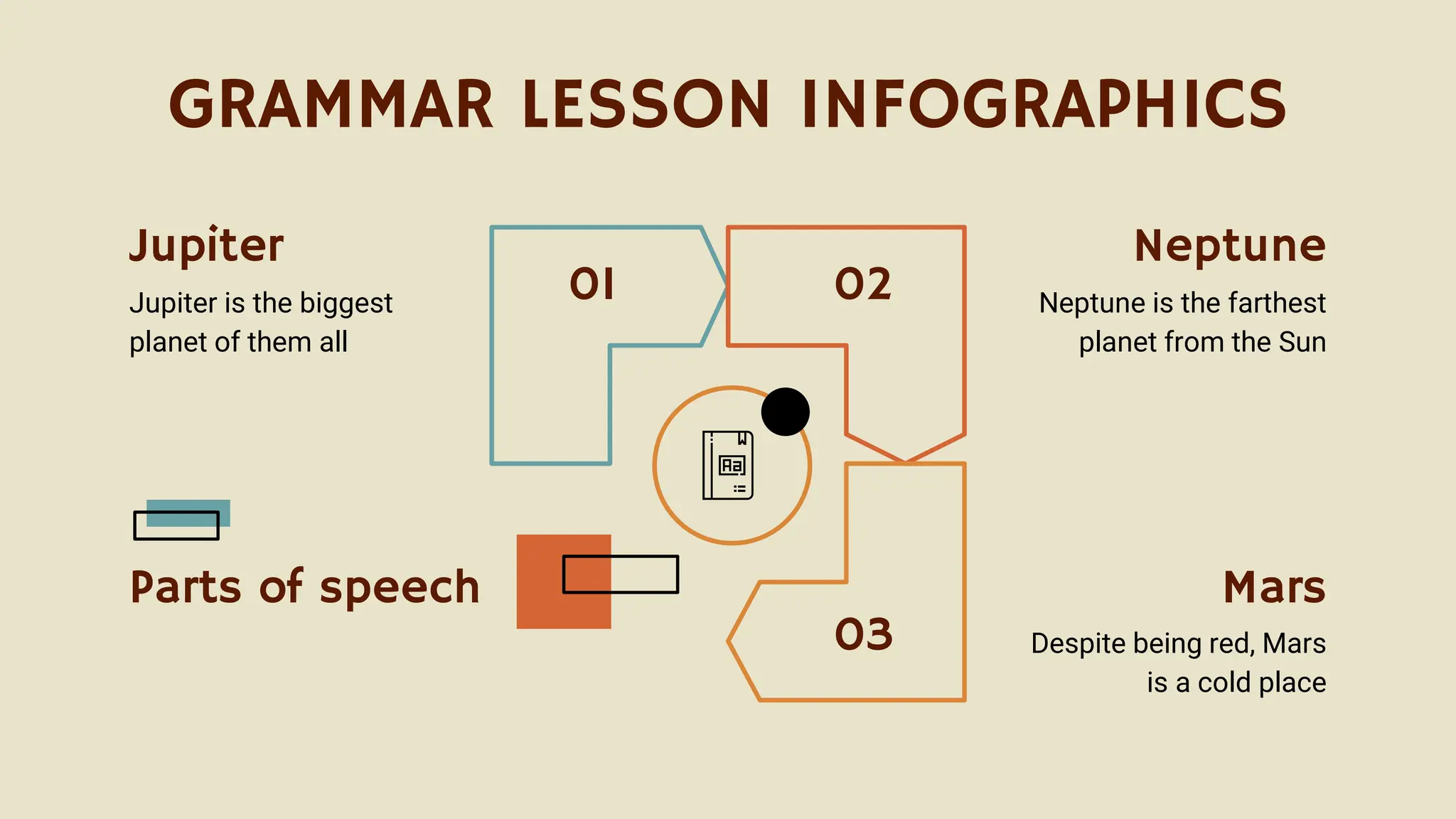 GRAMMAR LESSON INFOGRAPHICS

Jupiter

Jupiter is the biggest planet of them all

01

02

Neptune

Neptune is the farthest planet from the Sun

Aa

Parts of speech

03

Mars

Despite being red, Mars is a cold place