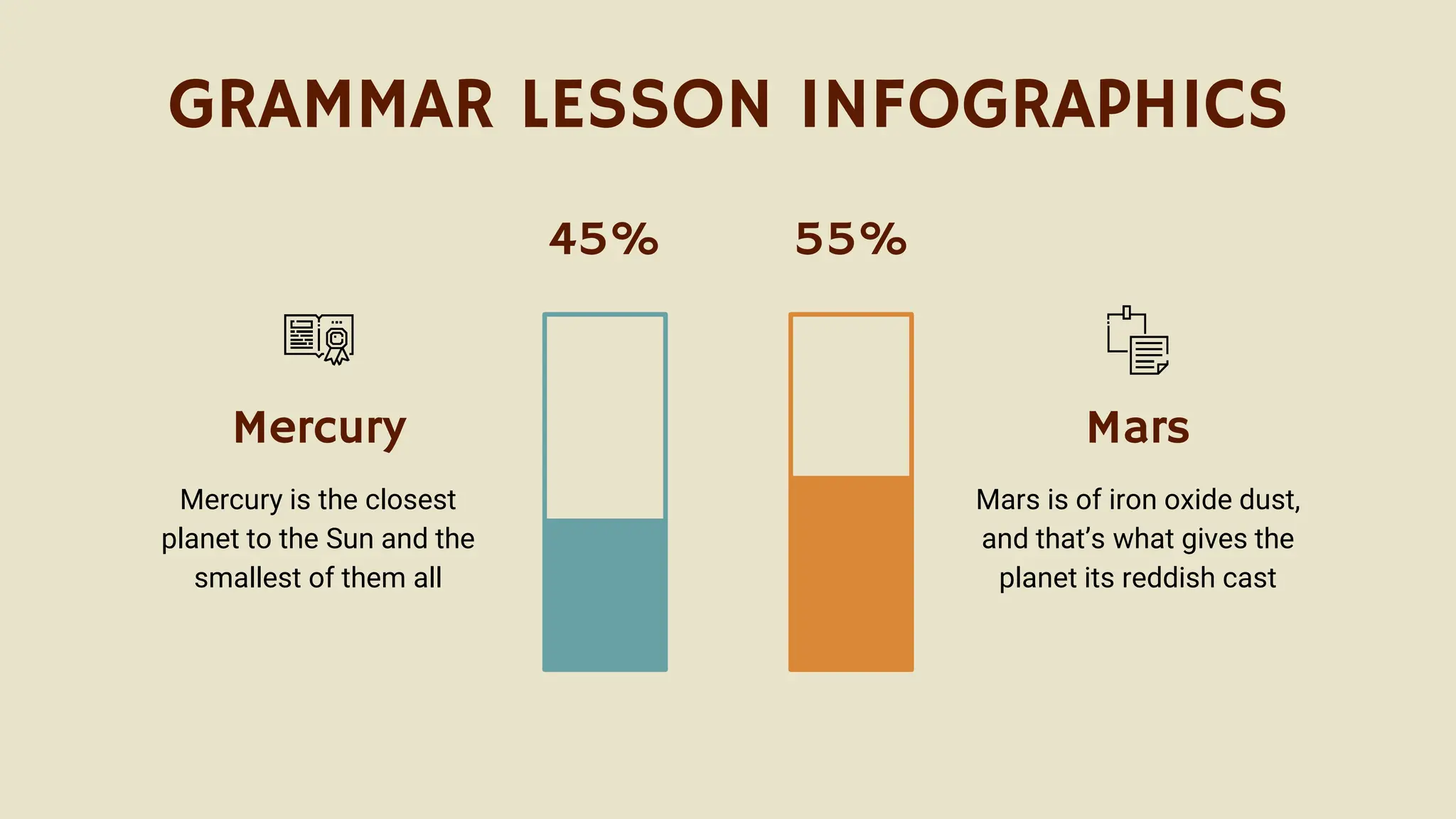 GRAMMAR LESSON INFOGRAPHICS

45%

55%

Mercury

Mercury is the closest planet to the Sun and the smallest of them all

Mars

Mars is of iron oxide dust, and that's what gives the planet its reddish cast