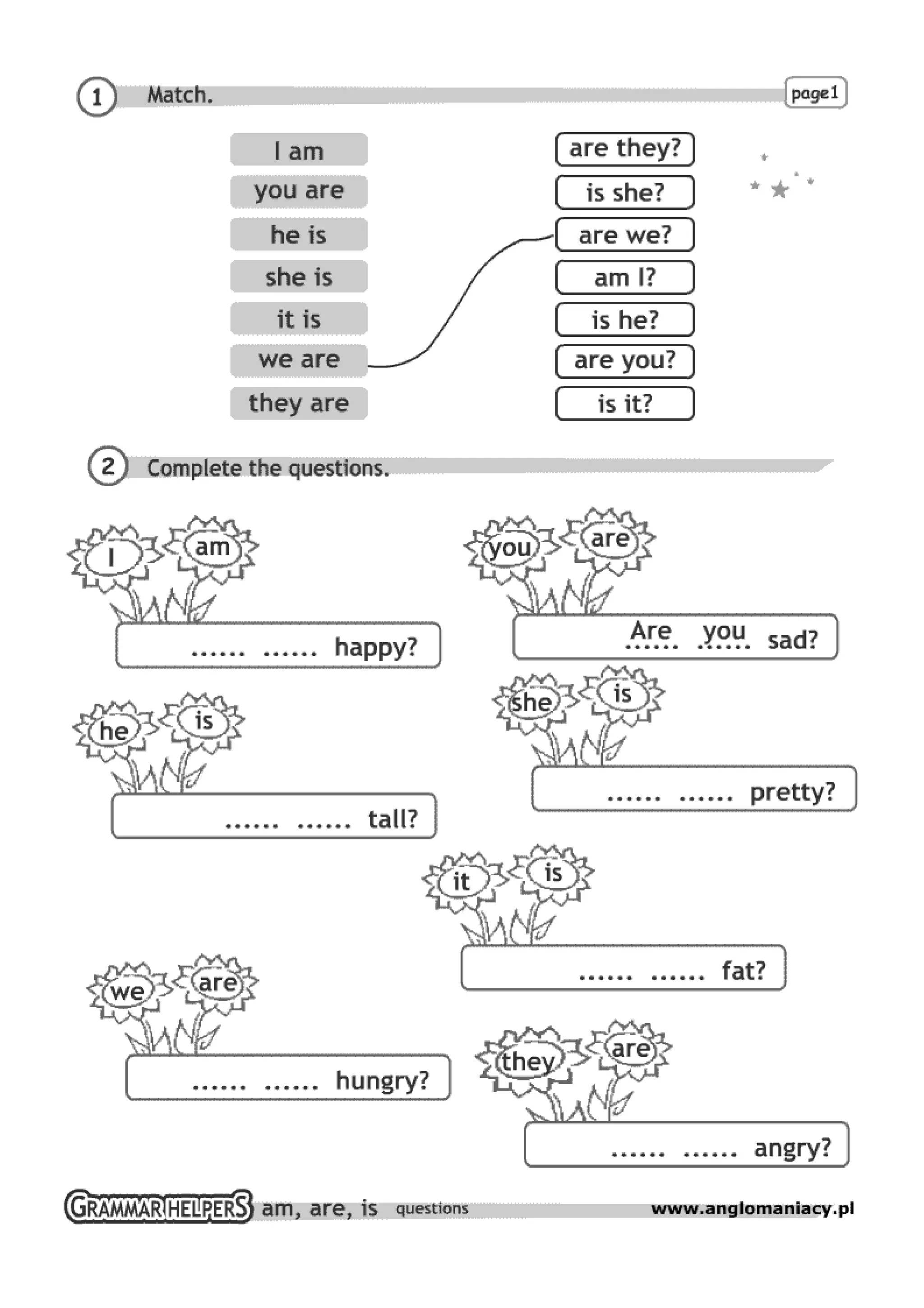 1 Match.

page1

I am
you are
he is
she is
it is
we are
they are

are they?
is she?
are we?
am I?
is he?
are you?
is it?

2 Complete the questions.

I am
...... ...... happy?

you are
Are you sad?

he is
...... ...... tall?

she is
...... ...... pretty?

it is
...... ...... fat?

we are
...... ...... hungry?

they are
...... ...... angry?

GRAMMAR HELPERS am, are, is questions www.anglomaniacy.pl