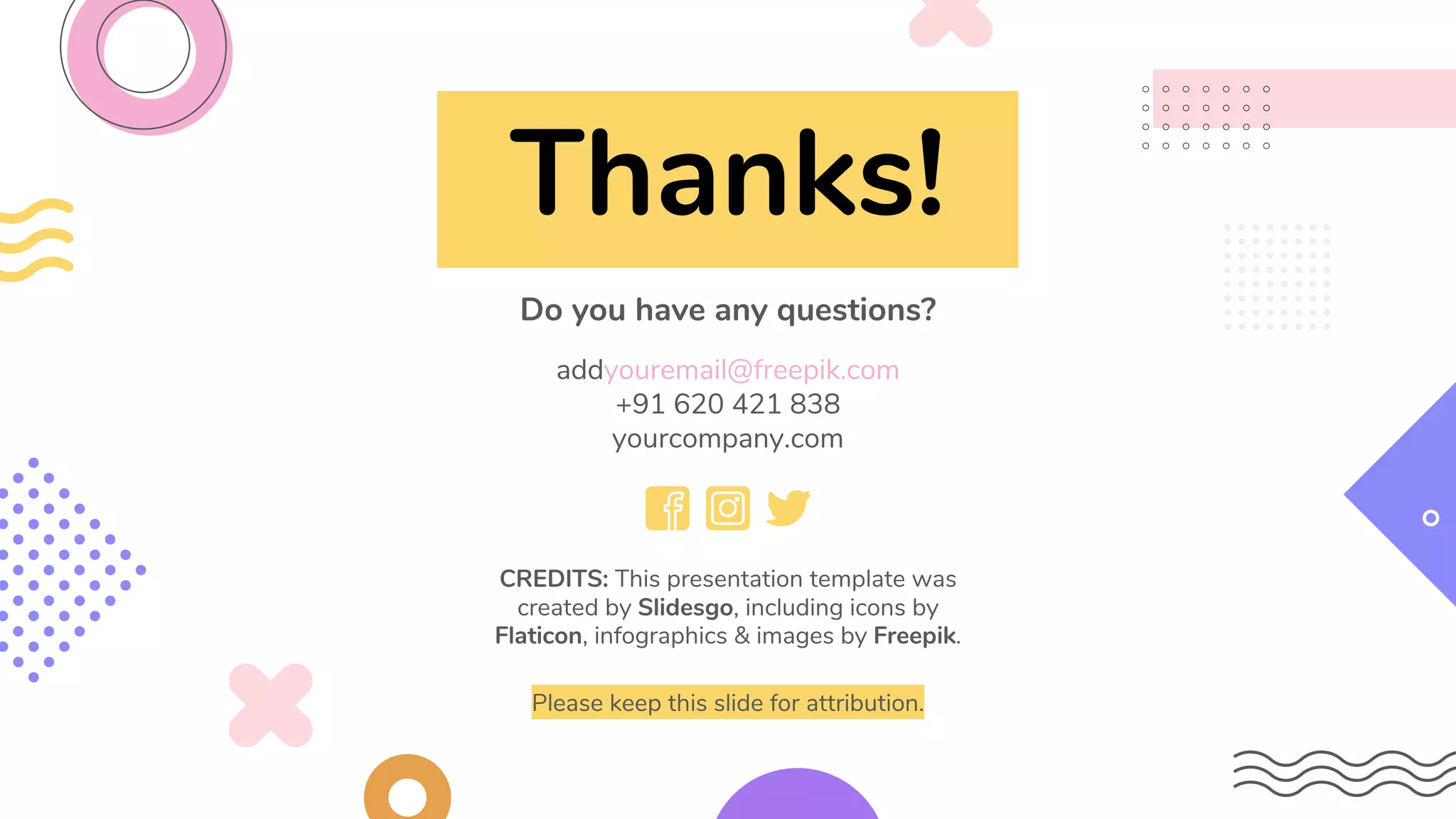 Thanks!

Do you have any questions?

addyouremail@freepik.com
+91 620 421 838
yourcompany.com

CREDITS: This presentation template was created by Slidesgo, including icons by Flaticon, infographics & images by Freepik.

Please keep this slide for attribution.