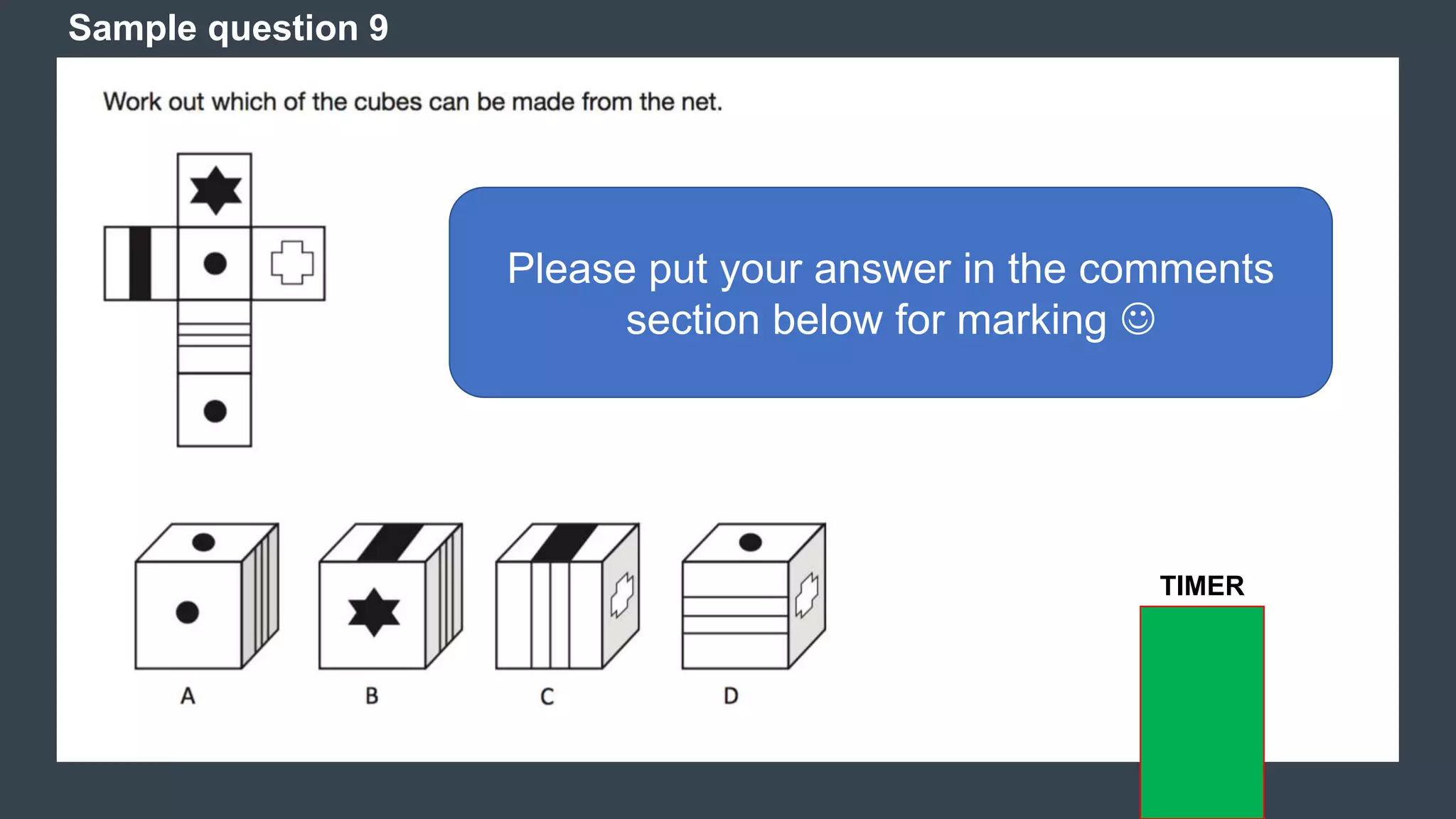 Sample question 9

Work out which of the cubes can be made from the net.

Please put your answer in the comments section below for marking ☺

A

B

C

D

TIMER