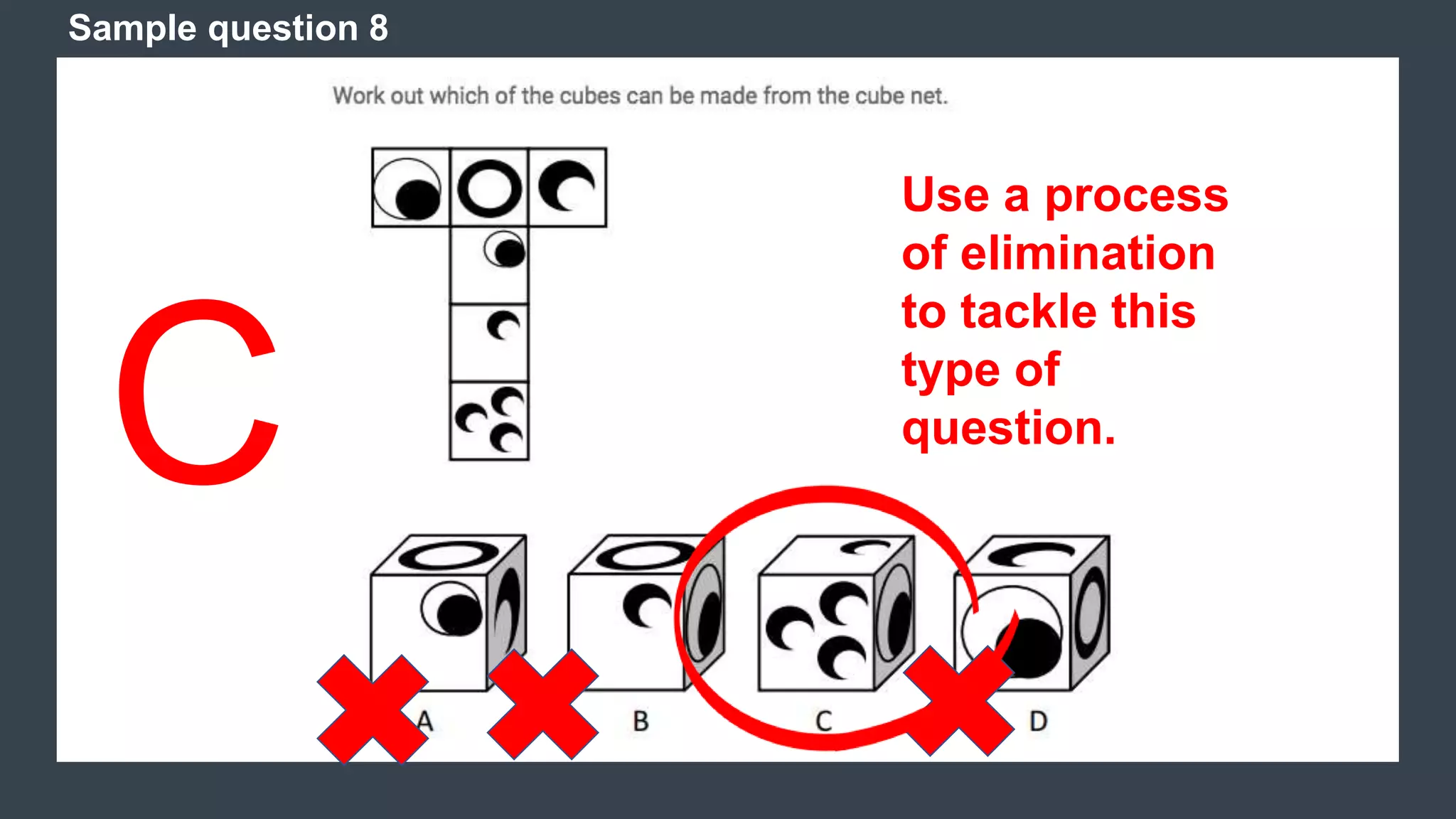 Sample question 8

Work out which of the cubes can be made from the cube net.

C

Use a process of elimination to tackle this type of question.

A

B

C

D