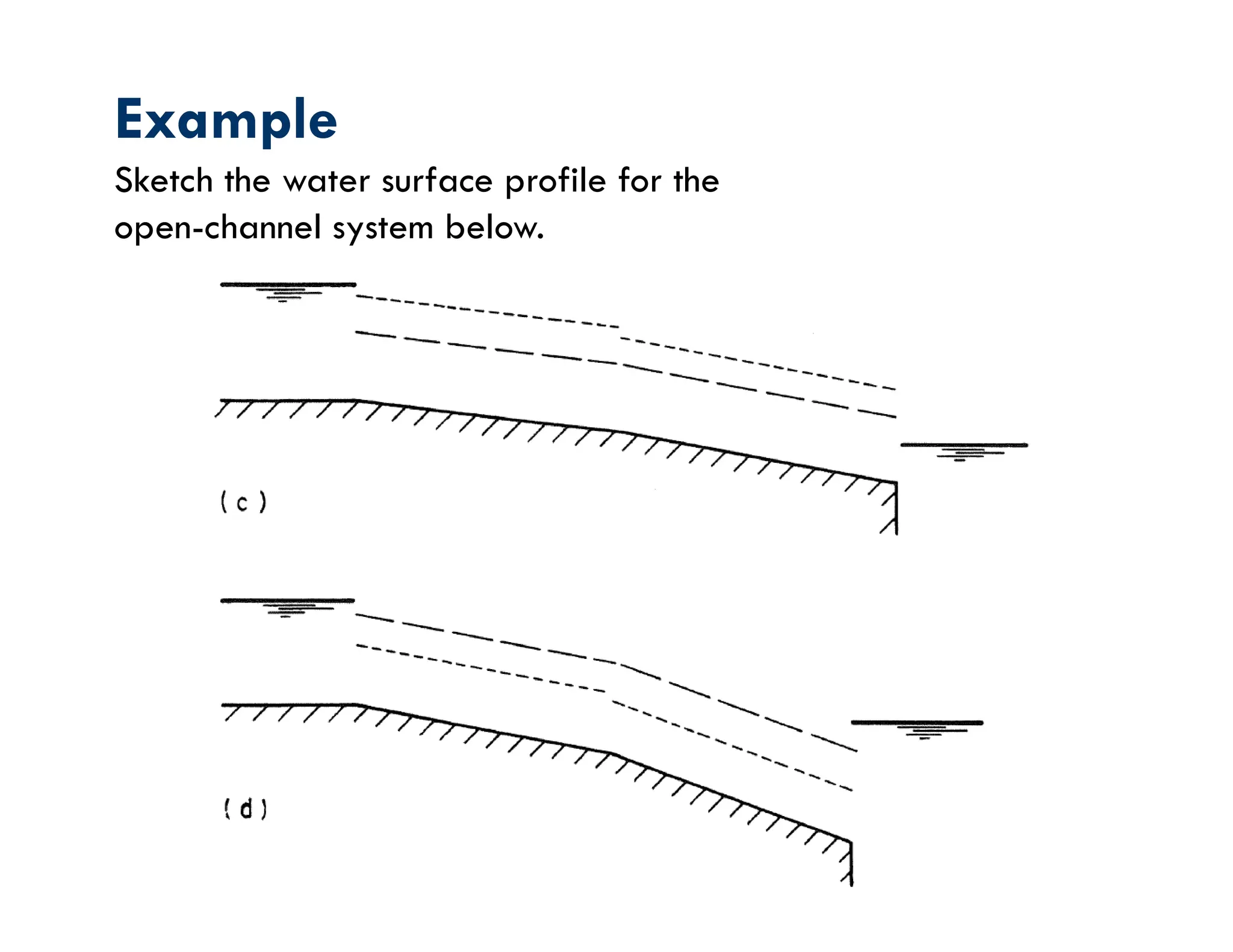 Example

Sketch the water surface profile for the open-channel system below.

(c)

(d)