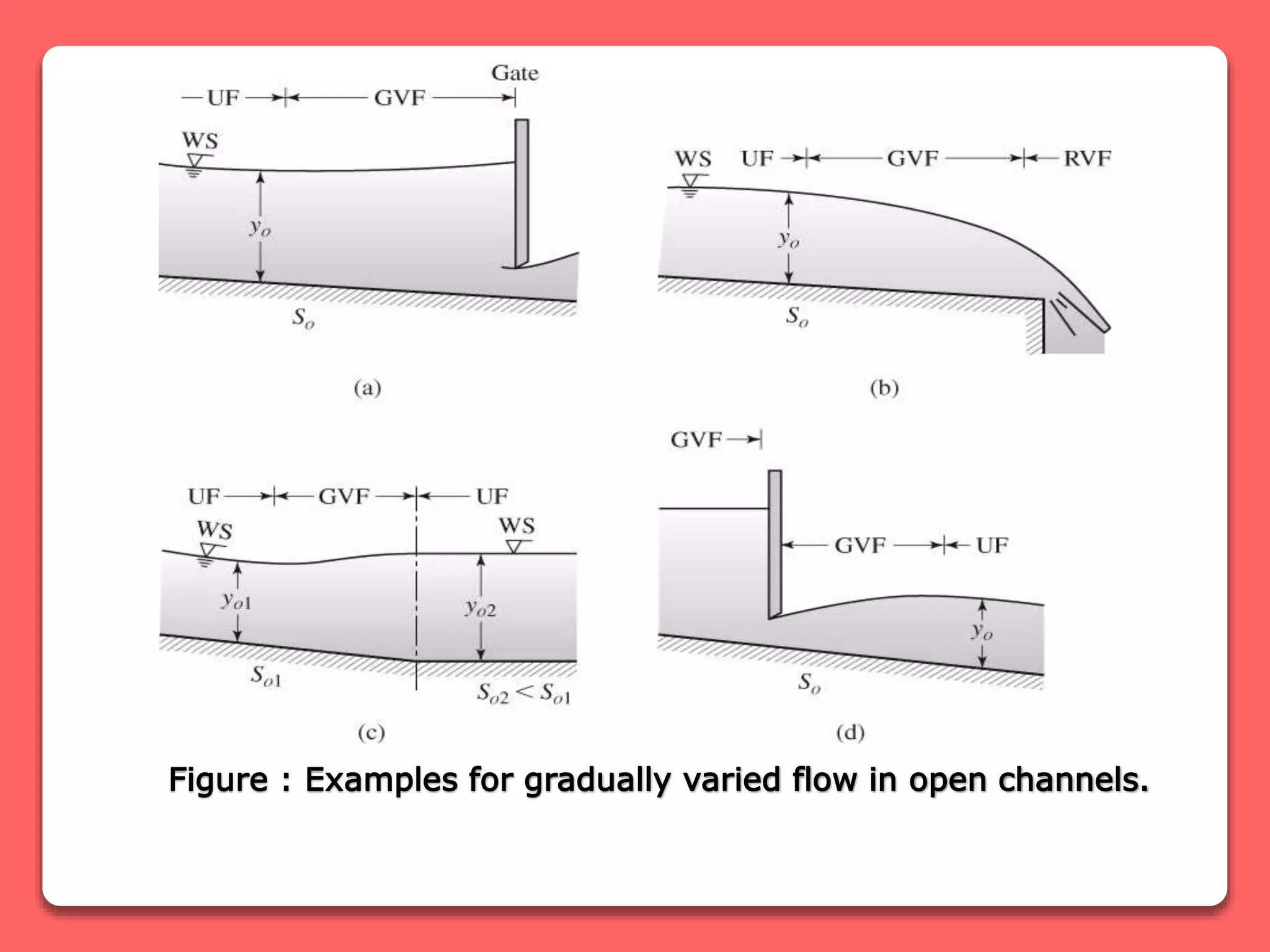 Gate
UF GVF
WS
$y_o$
$S_o$
(a)

WS UF GVF RVF
$y_o$
$S_o$
(b)

UF GVF UF
WS
WS
$y_{o1}$
$y_{o2}$
$S_{o1}$
$S_{o2} < S_{o1}$
(c)

GVF
GVF UF
$y_o$
$S_o$
(d)

Figure : Examples for gradually varied flow in open channels.