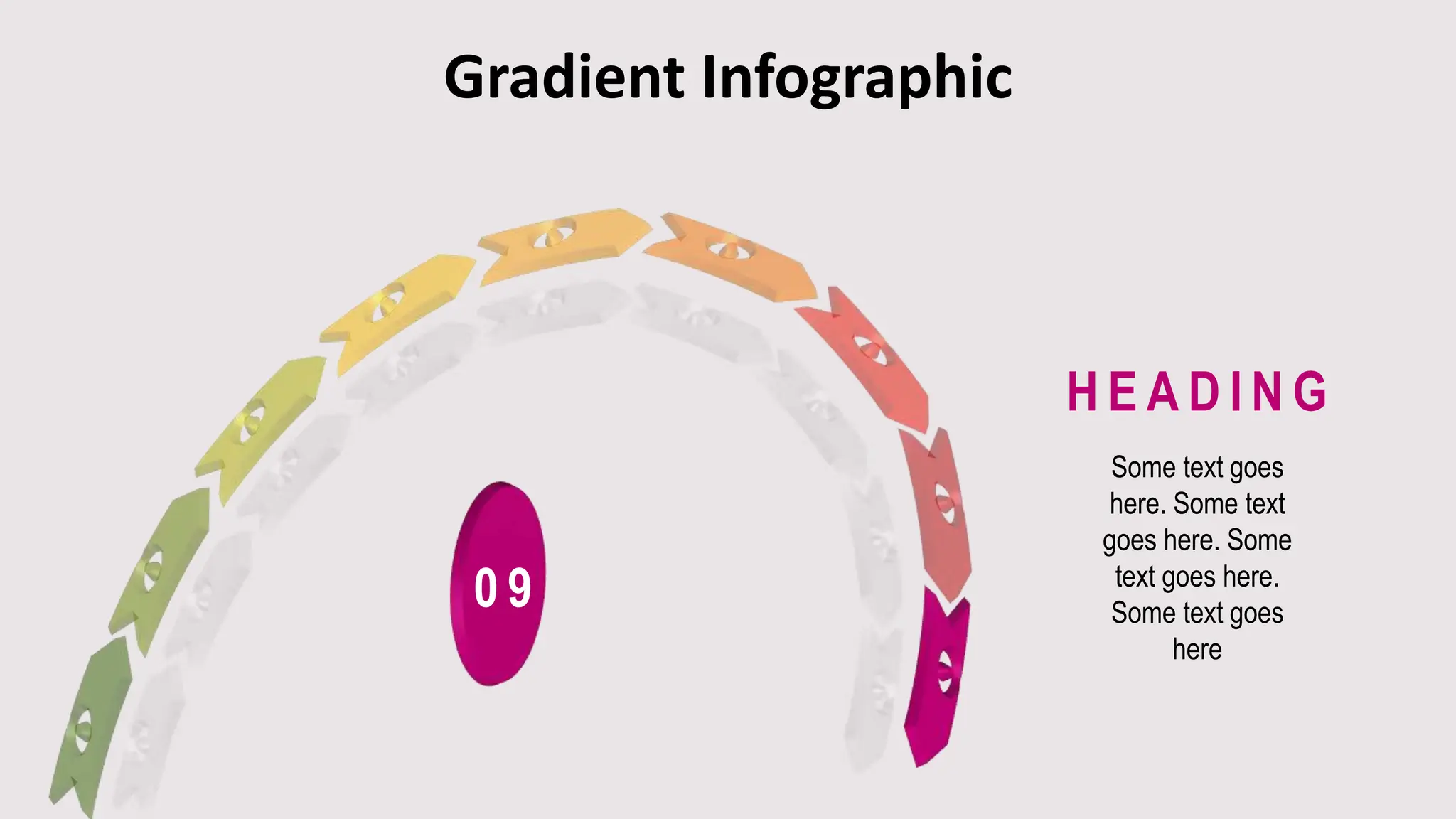 Gradient Infographic

09

HEADING

Some text goes here. Some text goes here. Some text goes here. Some text goes here