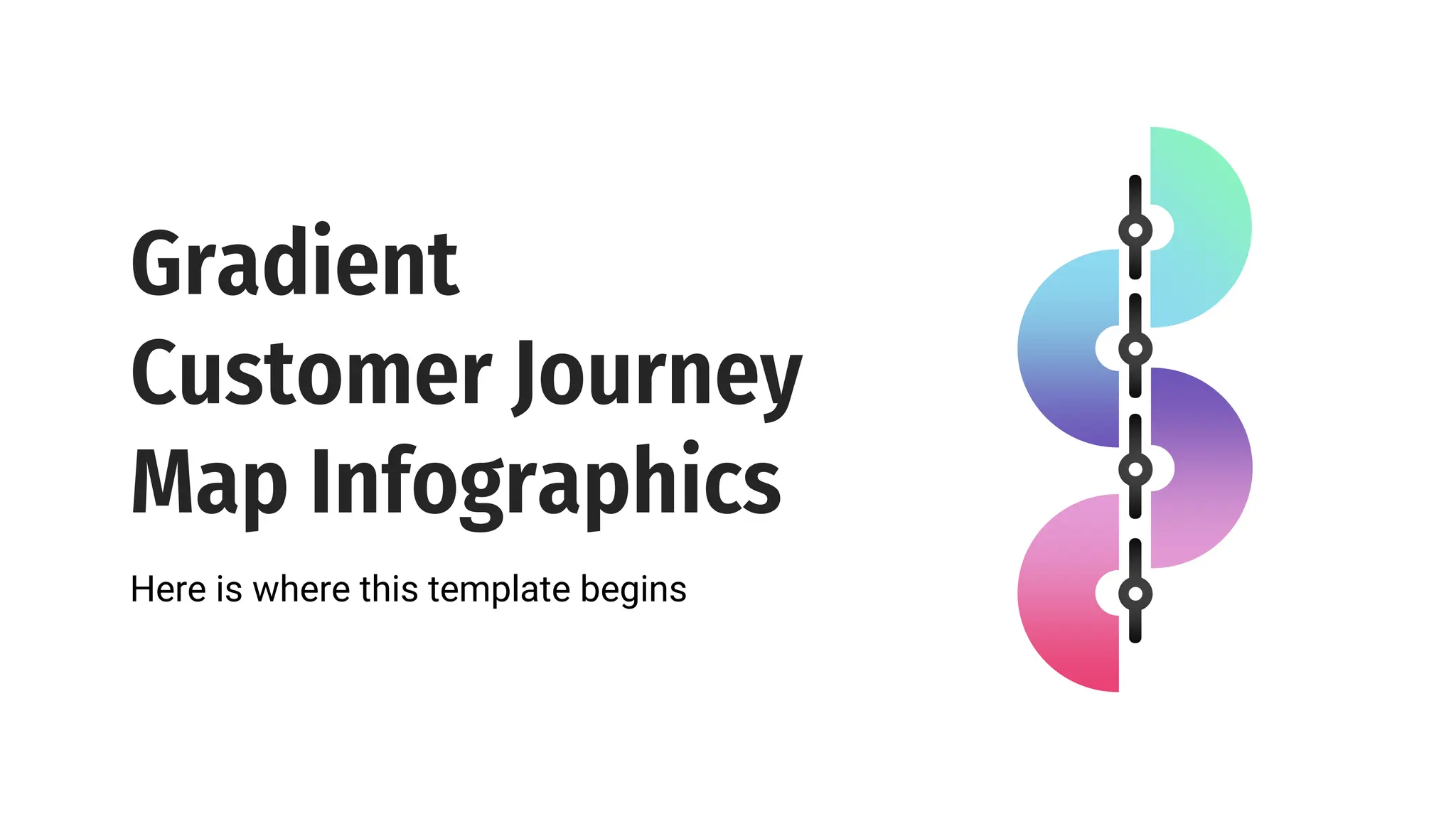 Gradient Customer Journey Map Infographics

Here is where this template begins