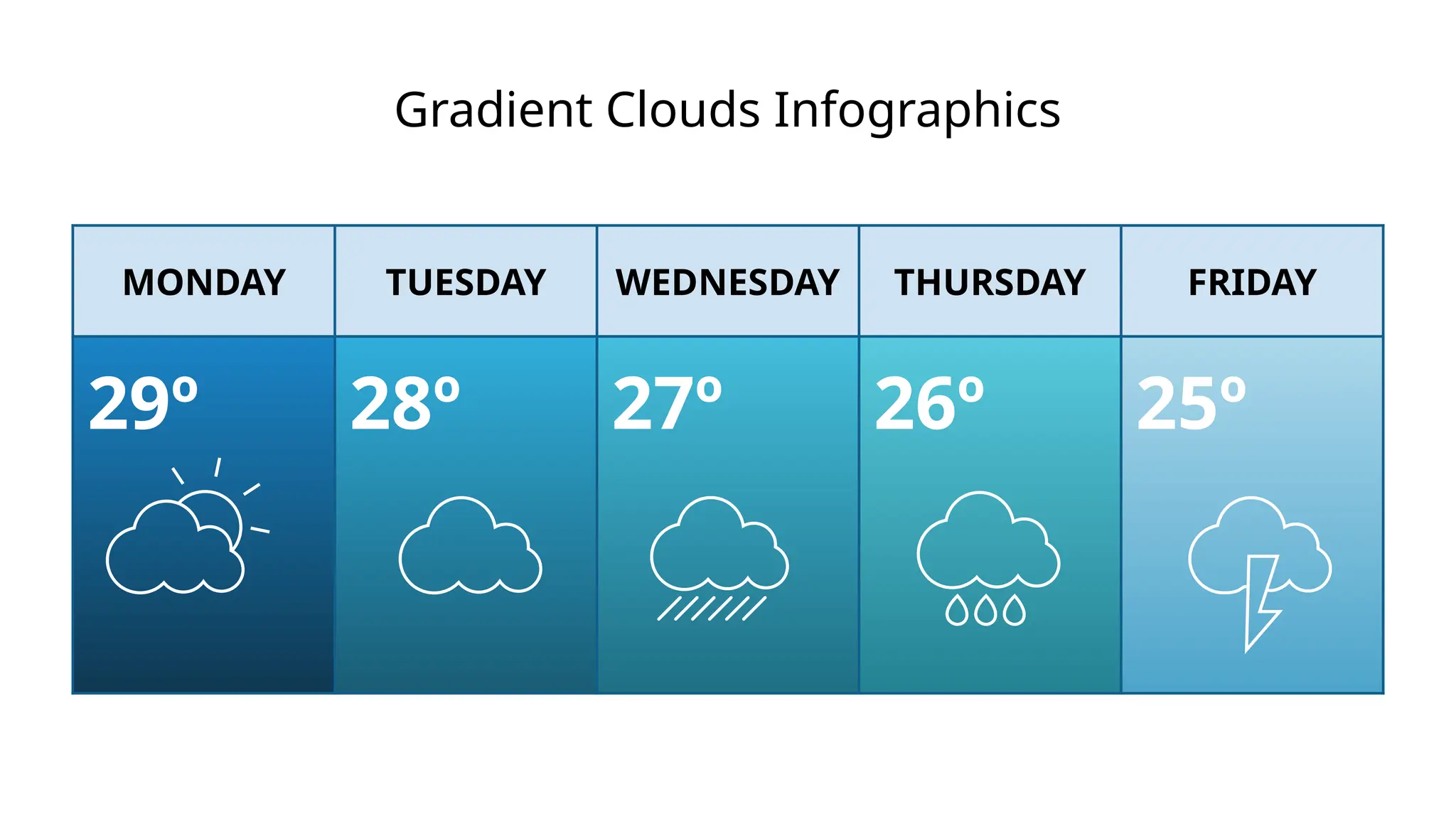 Gradient Clouds Infographics

| MONDAY | TUESDAY | WEDNESDAY | THURSDAY | FRIDAY |
|---|---|---|---|---|
| 29º | 28º | 27º | 26º | 25º |