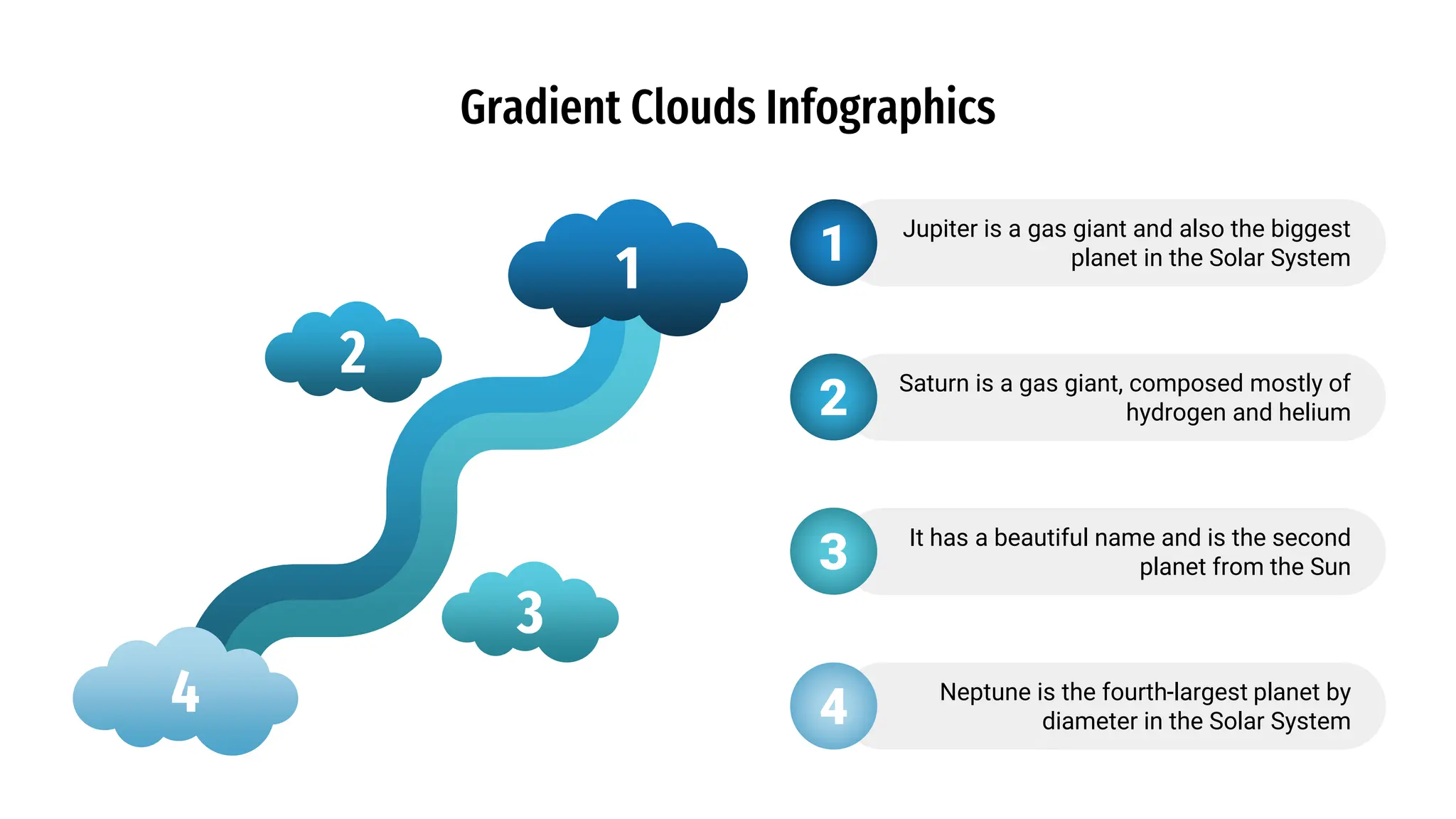 Gradient Clouds Infographics

1

2

3

4

1 Jupiter is a gas giant and also the biggest planet in the Solar System

2 Saturn is a gas giant, composed mostly of hydrogen and helium

3 It has a beautiful name and is the second planet from the Sun

4 Neptune is the fourth-largest planet by diameter in the Solar System