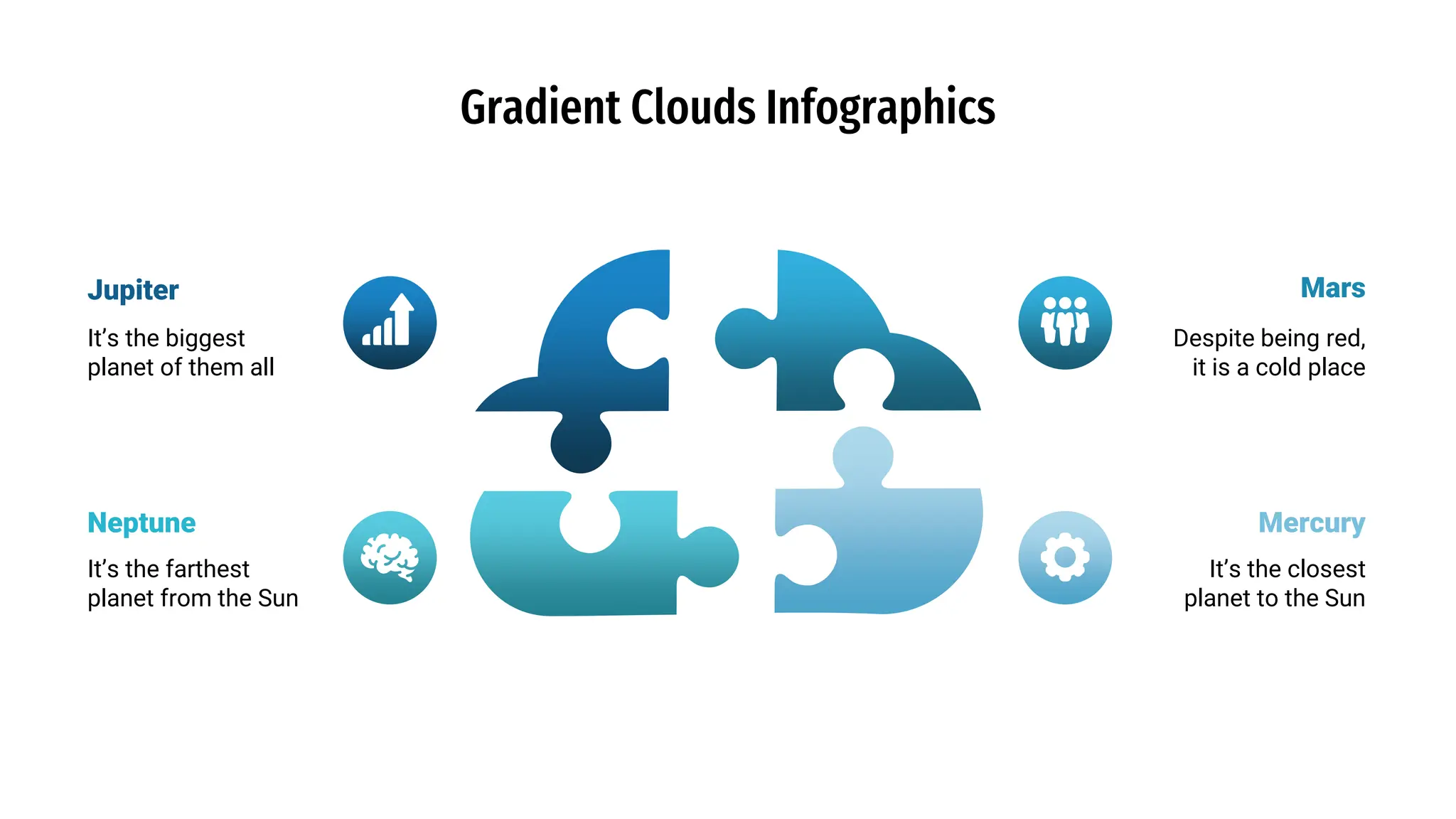 Gradient Clouds Infographics

Jupiter

It's the biggest planet of them all

Mars

Despite being red, it is a cold place

Neptune

It's the farthest planet from the Sun

Mercury

It's the closest planet to the Sun