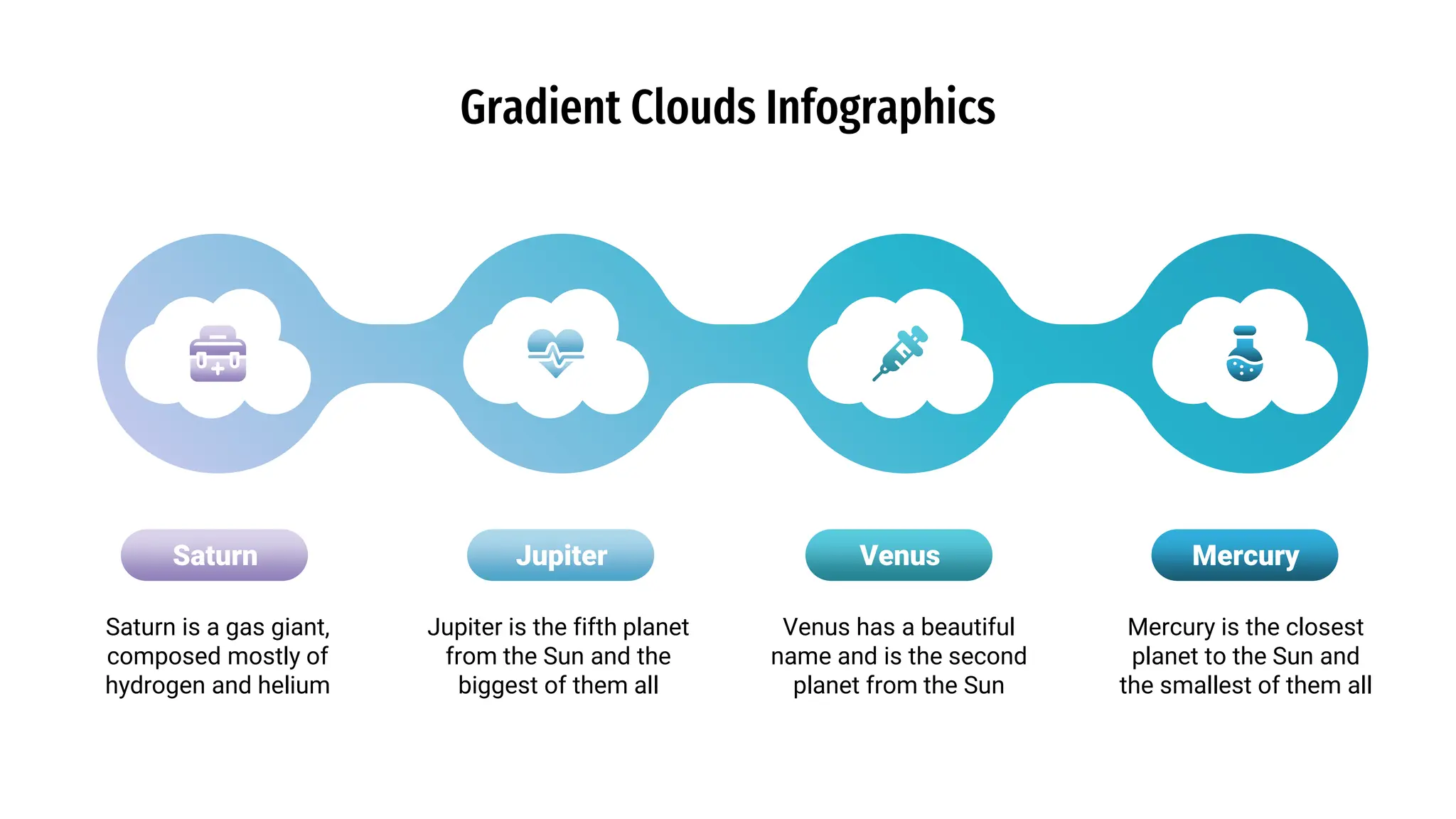 Gradient Clouds Infographics

Saturn

Saturn is a gas giant, composed mostly of hydrogen and helium

Jupiter

Jupiter is the fifth planet from the Sun and the biggest of them all

Venus

Venus has a beautiful name and is the second planet from the Sun

Mercury

Mercury is the closest planet to the Sun and the smallest of them all