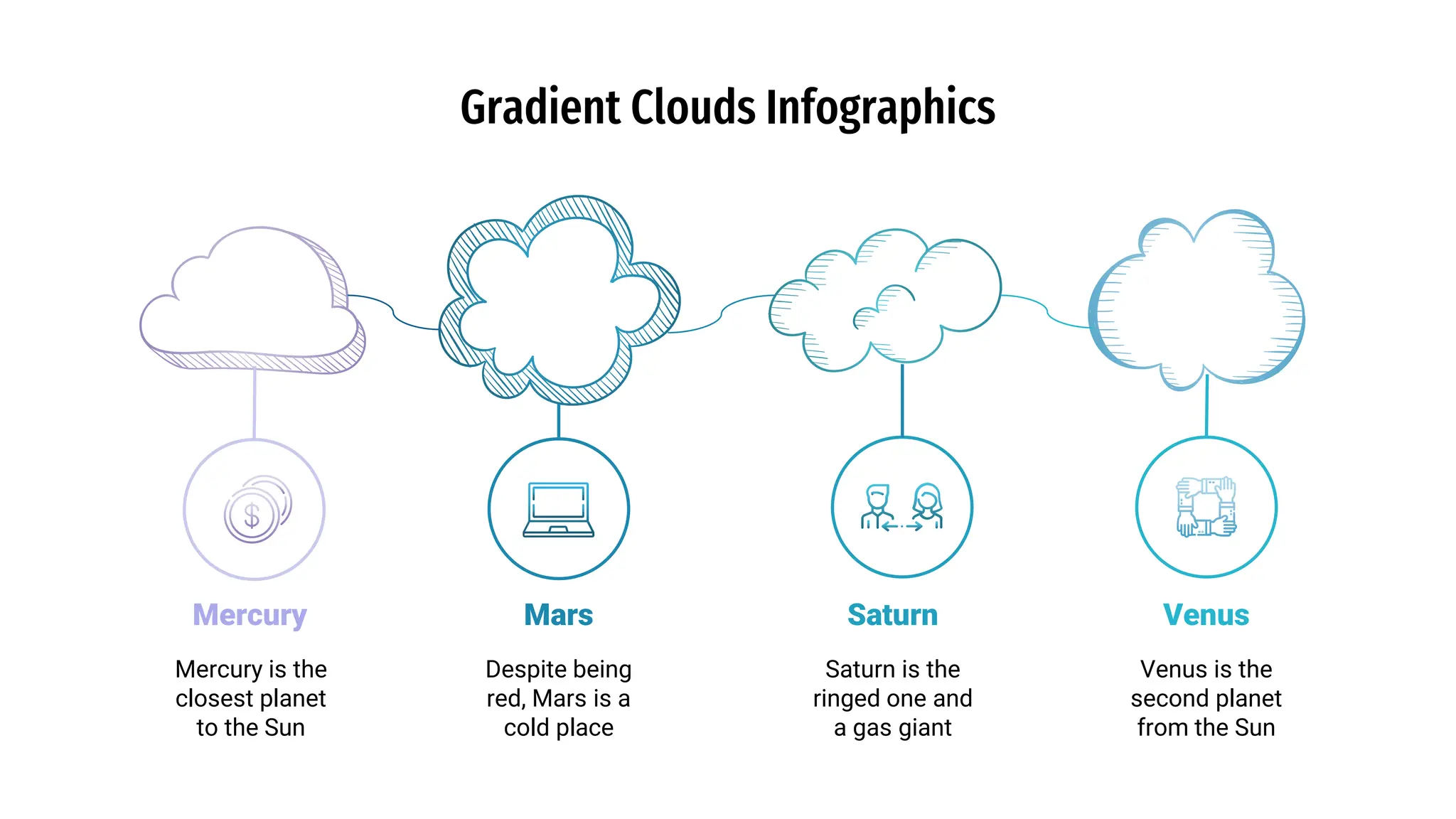 Gradient Clouds Infographics

$

Mercury

Mercury is the closest planet to the Sun

Mars

Despite being red, Mars is a cold place

Saturn

Saturn is the ringed one and a gas giant

Venus

Venus is the second planet from the Sun