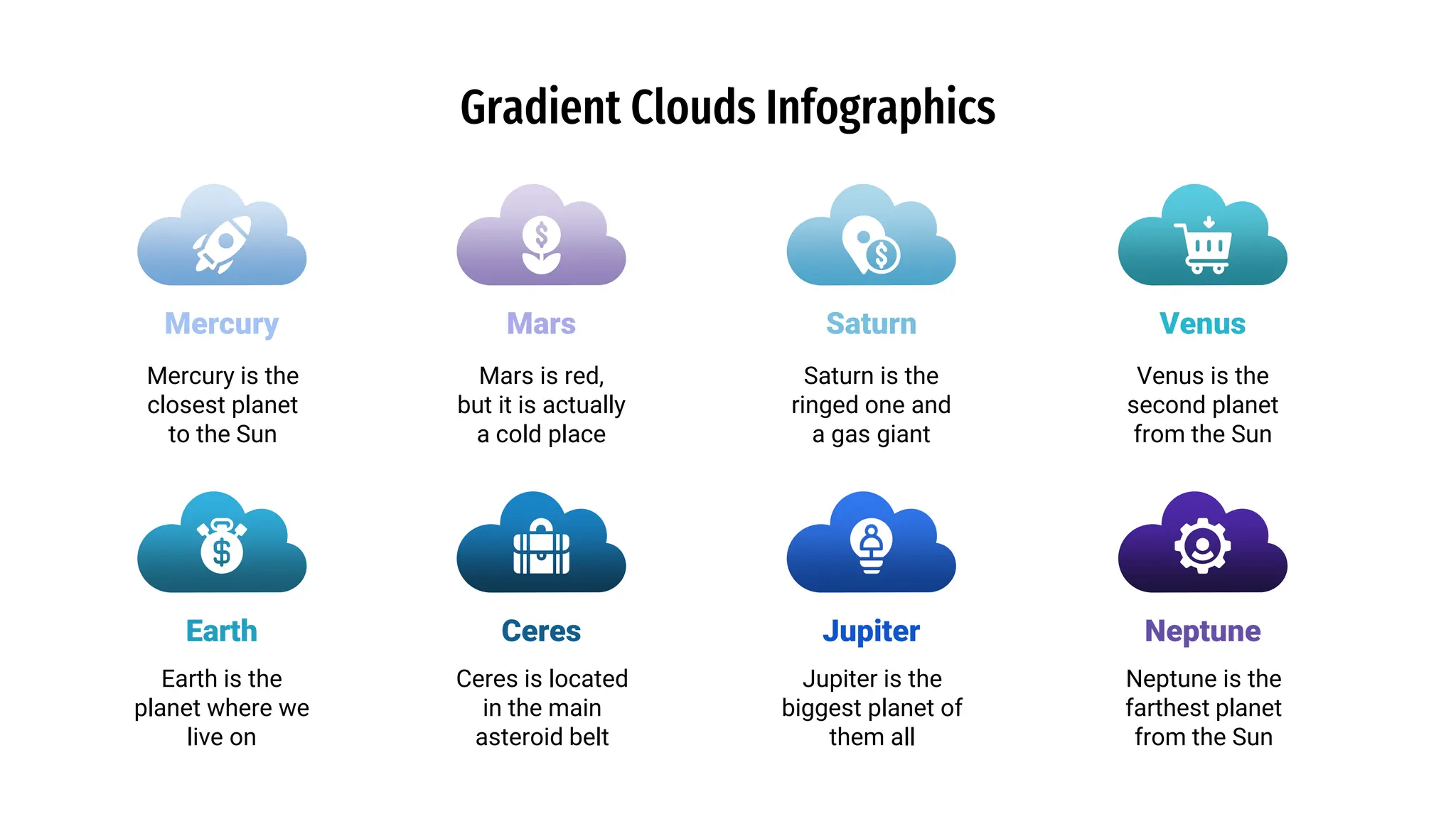 Gradient Clouds Infographics

Mercury

Mercury is the closest planet to the Sun

Mars

Mars is red, but it is actually a cold place

Saturn

Saturn is the ringed one and a gas giant

Venus

Venus is the second planet from the Sun

Earth

Earth is the planet where we live on

Ceres

Ceres is located in the main asteroid belt

Jupiter

Jupiter is the biggest planet of them all

Neptune

Neptune is the farthest planet from the Sun