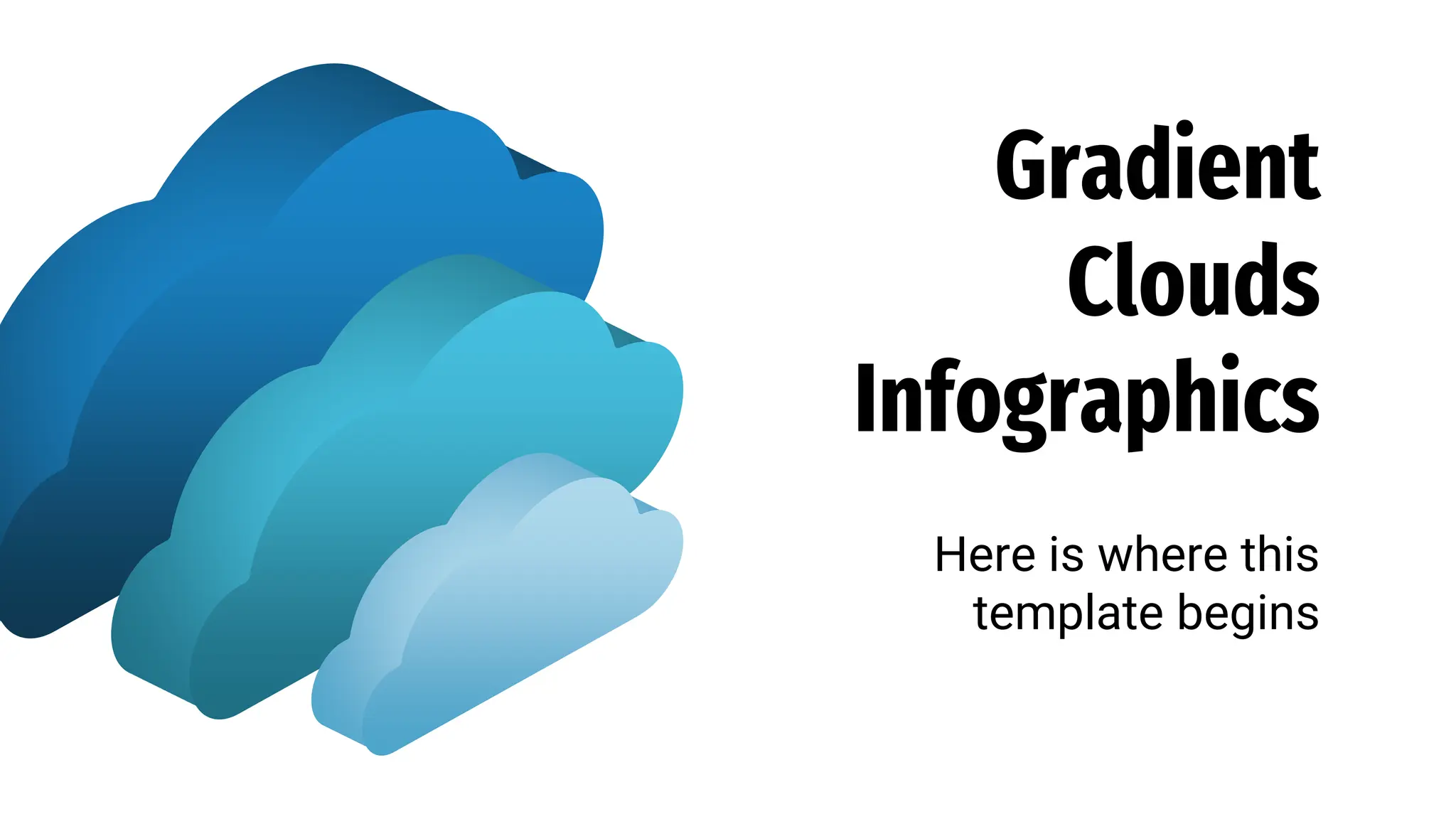 Gradient Clouds Infographics

Here is where this template begins