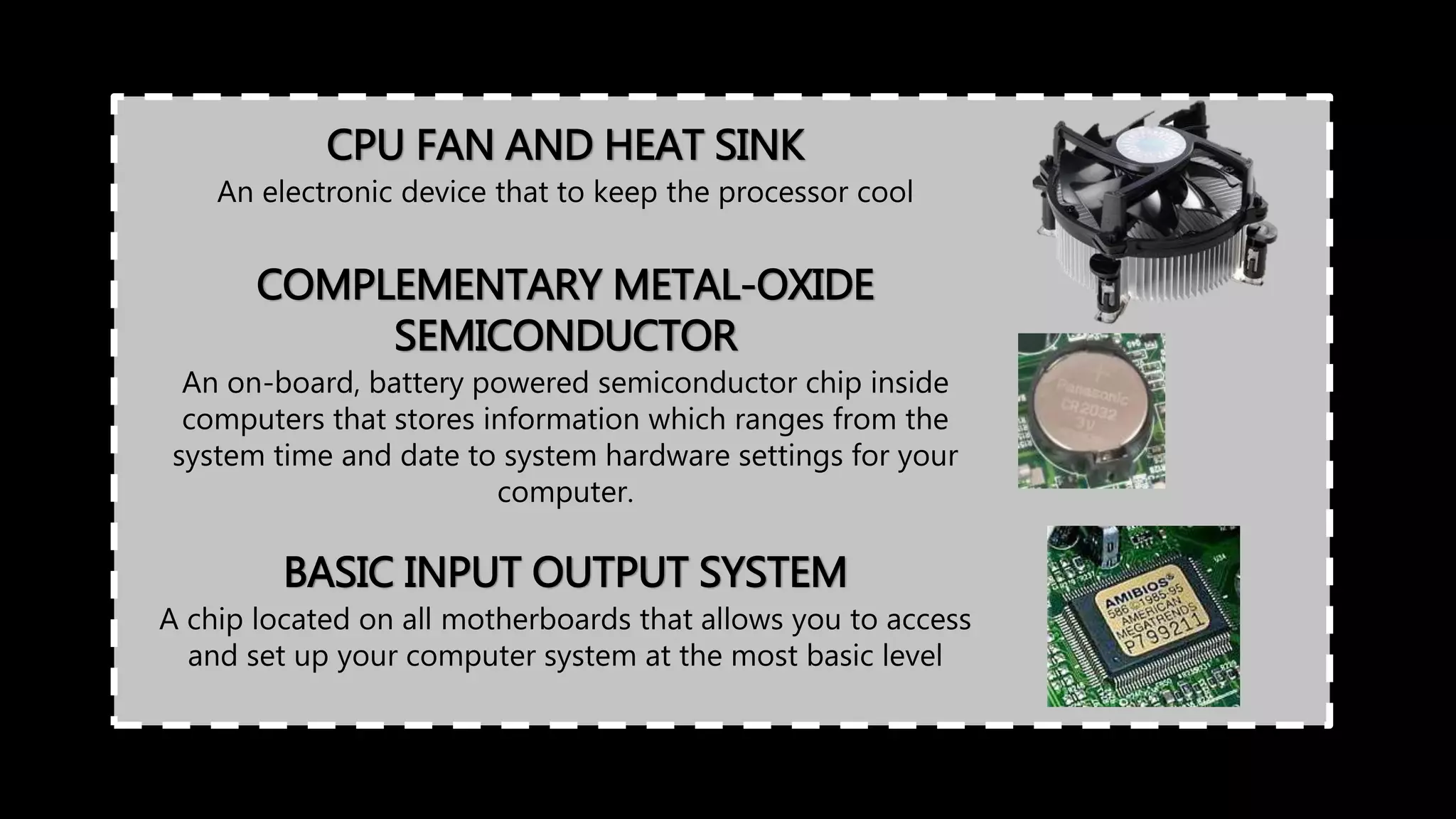 CPU FAN AND HEAT SINK
An electronic device that to keep the processor cool

COMPLEMENTARY METAL-OXIDE SEMICONDUCTOR
An on-board, battery powered semiconductor chip inside computers that stores information which ranges from the system time and date to system hardware settings for your computer.

BASIC INPUT OUTPUT SYSTEM
A chip located on all motherboards that allows you to access and set up your computer system at the most basic level

Panasonic
CR2032
3V

AMIBIOS®
586 ©1985-95
AMERICAN
MEGATRENDS
P799211