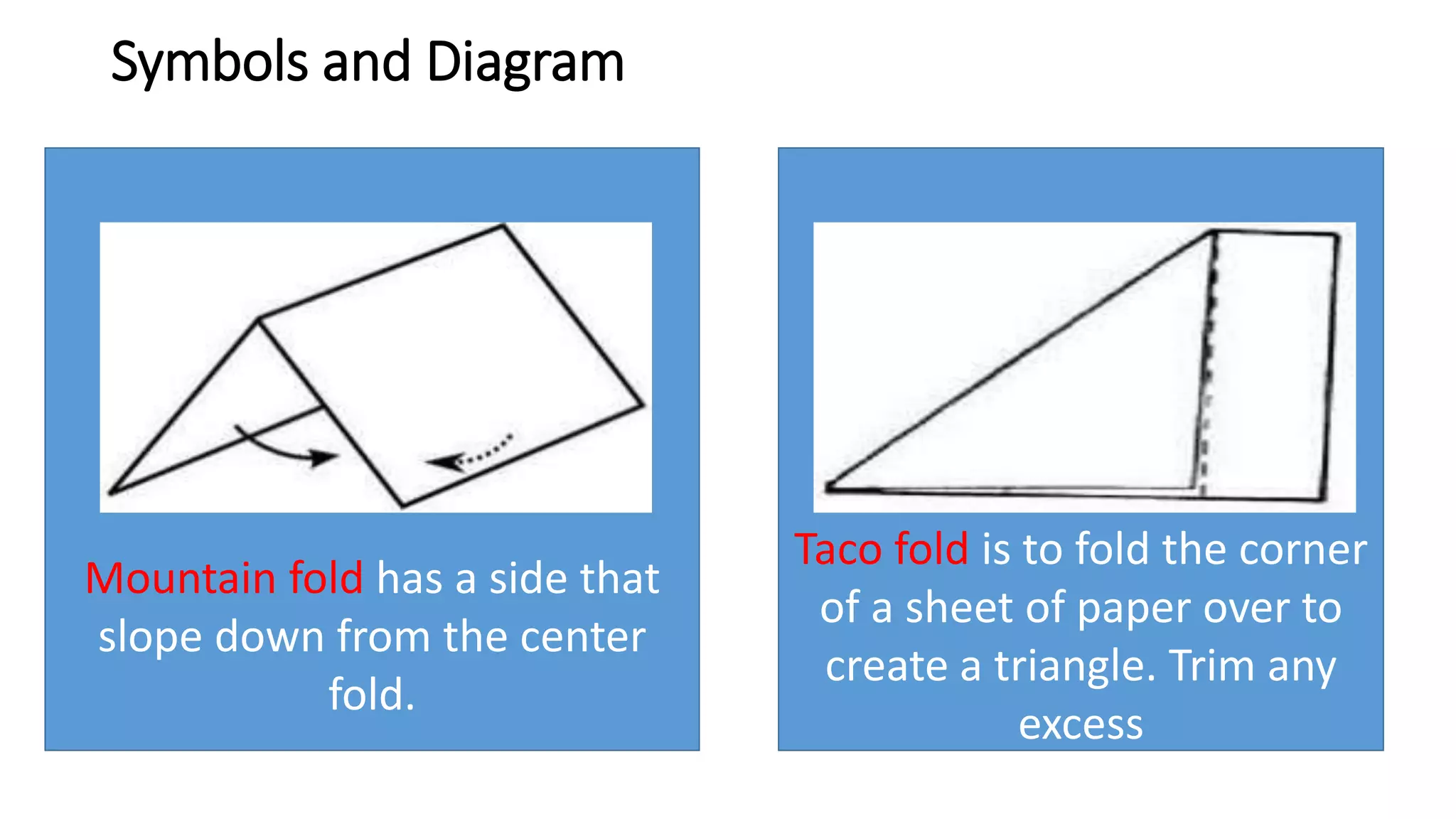 Symbols and Diagram

Mountain fold has a side that slope down from the center fold.

Taco fold is to fold the corner of a sheet of paper over to create a triangle. Trim any excess