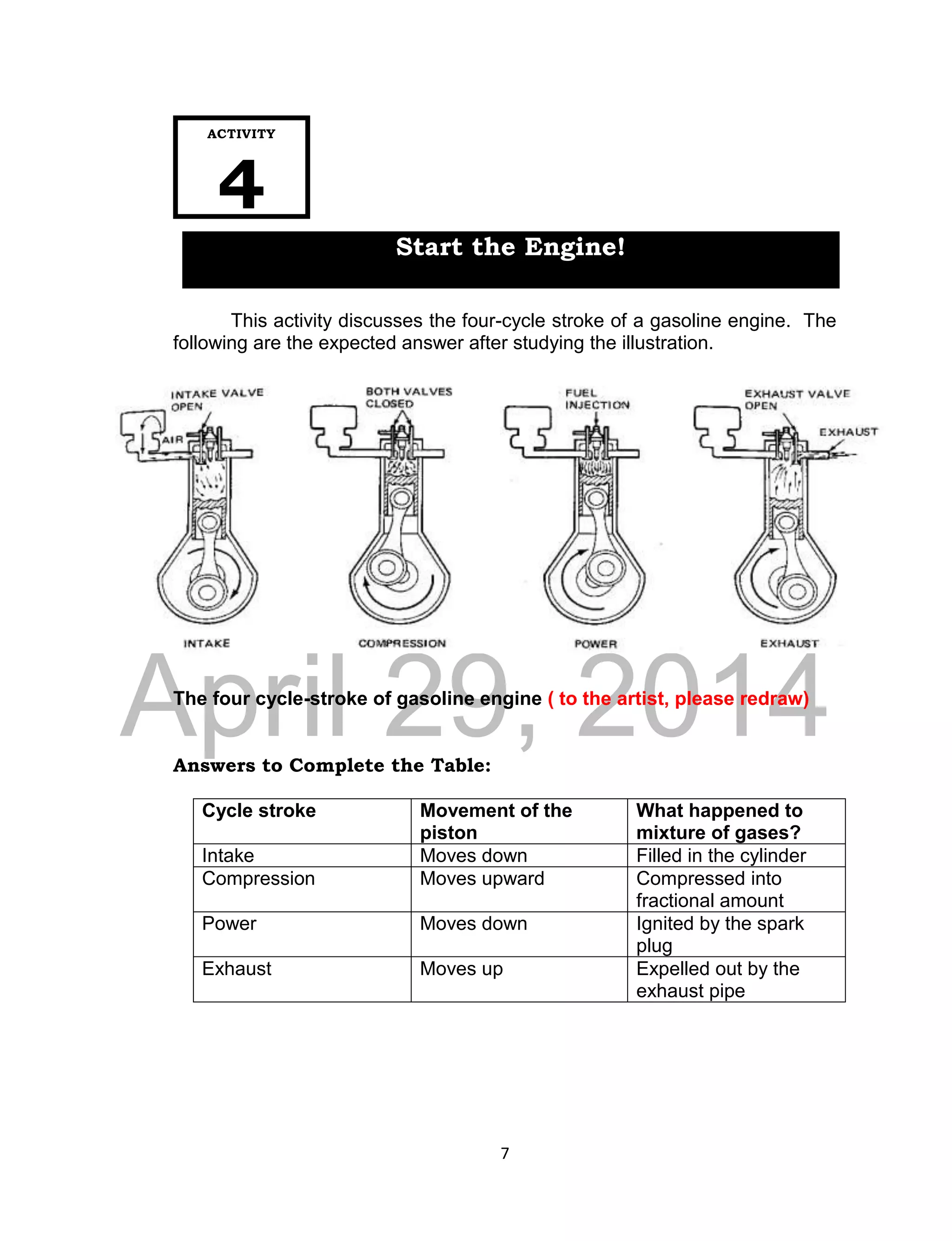 ACTIVITY
4

Start the Engine!

This activity discusses the four-cycle stroke of a gasoline engine. The following are the expected answer after studying the illustration.

INTAKE VALVE OPEN
AIR
BOTH VALVES CLOSED
FUEL INJECTION
EXHAUST VALVE OPEN
EXHAUST

INTAKE
COMPRESSION
POWER
EXHAUST

April 29, 2014

The four cycle-stroke of gasoline engine ( to the artist, please redraw)

Answers to Complete the Table:

| Cycle stroke | Movement of the piston | What happened to mixture of gases? |
|---|---|---|
| Intake | Moves down | Filled in the cylinder |
| Compression | Moves upward | Compressed into fractional amount |
| Power | Moves down | Ignited by the spark plug |
| Exhaust | Moves up | Expelled out by the exhaust pipe |

7