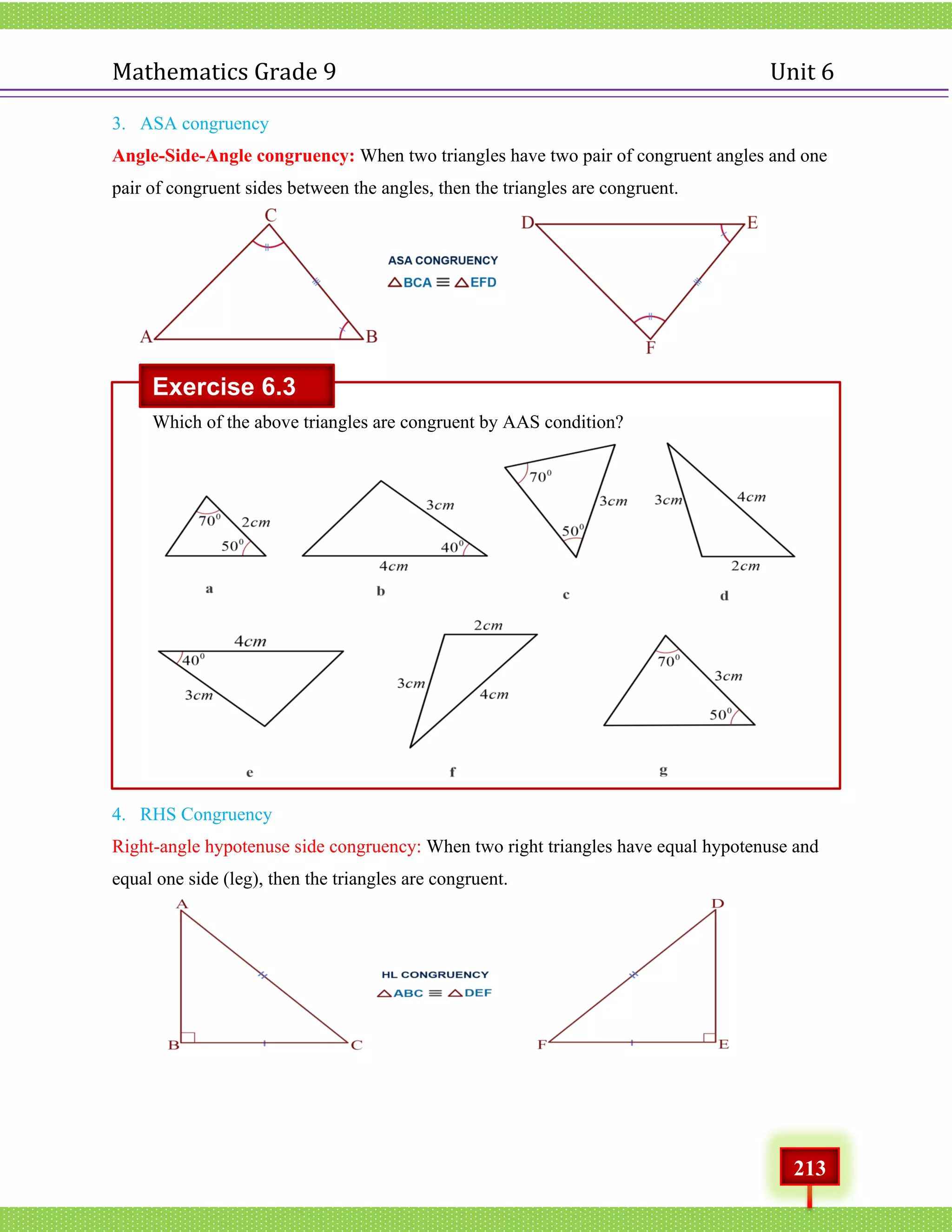 Mathematics Grade 9

Unit 6

3. ASA congruency

Angle-Side-Angle congruency: When two triangles have two pair of congruent angles and one pair of congruent sides between the angles, then the triangles are congruent.

C

A

B

ASA CONGRUENCY

$\triangle BCA \equiv \triangle EFD$

D

E

F

Exercise 6.3

Which of the above triangles are congruent by AAS condition?

$70^0$ $2cm$ $50^0$

a

$3cm$ $40^0$ $4cm$

b

$70^0$ $3cm$ $50^0$

c

$3cm$ $4cm$ $2cm$

d

$4cm$ $40^0$ $3cm$

e

$2cm$ $3cm$ $4cm$

f

$70^0$ $3cm$ $50^0$

g

4. RHS Congruency

Right-angle hypotenuse side congruency: When two right triangles have equal hypotenuse and equal one side (leg), then the triangles are congruent.

A

B

C

HL CONGRUENCY

$\triangle ABC \equiv \triangle DEF$

D

F

E

213