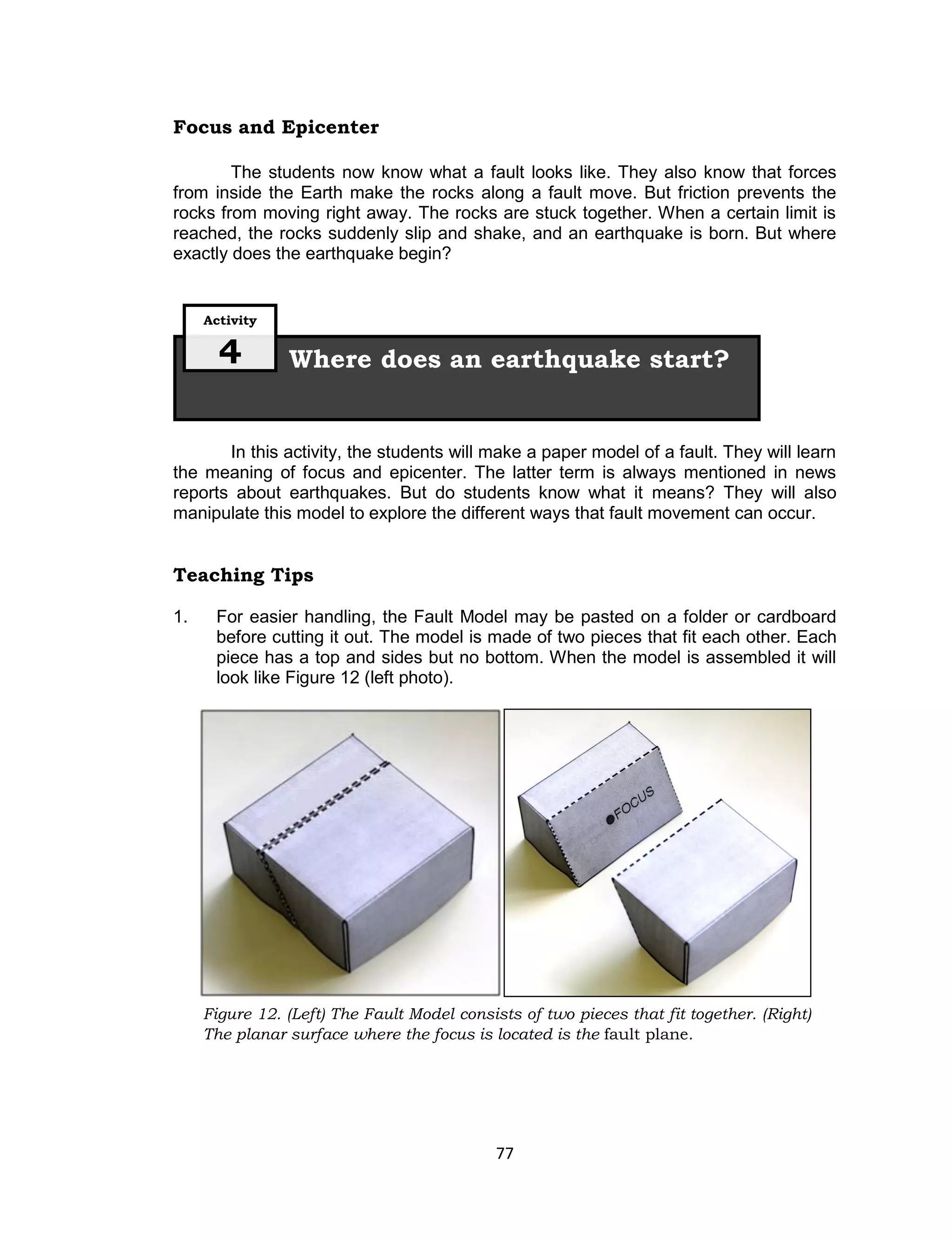 Focus and Epicenter

The students now know what a fault looks like. They also know that forces from inside the Earth make the rocks along a fault move. But friction prevents the rocks from moving right away. The rocks are stuck together. When a certain limit is reached, the rocks suddenly slip and shake, and an earthquake is born. But where exactly does the earthquake begin?

Activity
4
Where does an earthquake start?

In this activity, the students will make a paper model of a fault. They will learn the meaning of focus and epicenter. The latter term is always mentioned in news reports about earthquakes. But do students know what it means? They will also manipulate this model to explore the different ways that fault movement can occur.

Teaching Tips

1. For easier handling, the Fault Model may be pasted on a folder or cardboard before cutting it out. The model is made of two pieces that fit each other. Each piece has a top and sides but no bottom. When the model is assembled it will look like Figure 12 (left photo).

FOCUS

Figure 12. (Left) The Fault Model consists of two pieces that fit together. (Right) The planar surface where the focus is located is the fault plane.

77