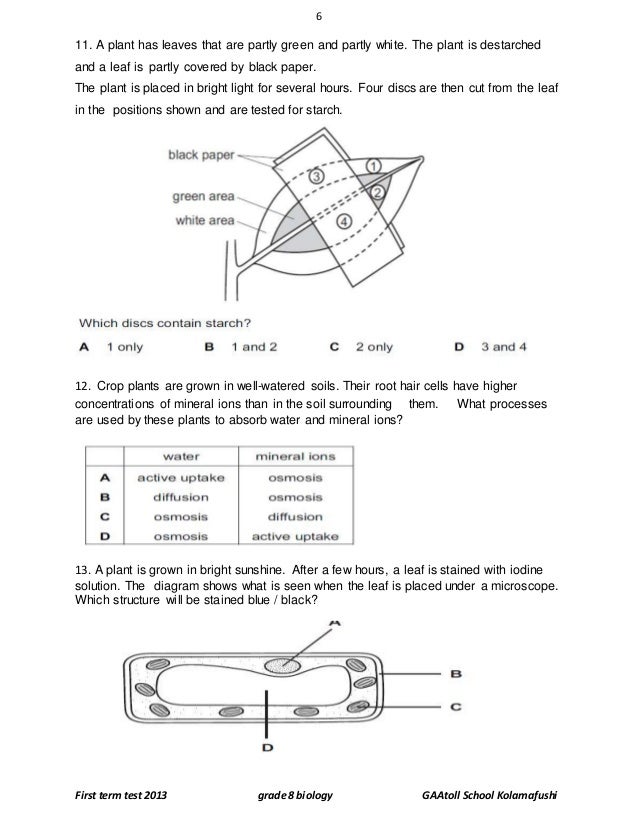 6

11. A plant has leaves that are partly green and partly white. The plant is destarched and a leaf is partly covered by black paper.
The plant is placed in bright light for several hours. Four discs are then cut from the leaf in the positions shown and are tested for starch.

black paper
green area
white area
1
2
3
4

Which discs contain starch?

A 1 only B 1 and 2 C 2 only D 3 and 4

12. Crop plants are grown in well-watered soils. Their root hair cells have higher concentrations of mineral ions than in the soil surrounding them. What processes are used by these plants to absorb water and mineral ions?

| | water | mineral ions |
|---|---|---|
| A | active uptake | osmosis |
| B | diffusion | osmosis |
| C | osmosis | diffusion |
| D | osmosis | active uptake |

13. A plant is grown in bright sunshine. After a few hours, a leaf is stained with iodine solution. The diagram shows what is seen when the leaf is placed under a microscope. Which structure will be stained blue / black?

A
B
C
D

First term test 2013 grade 8 biology GAAtoll School Kolamafushi