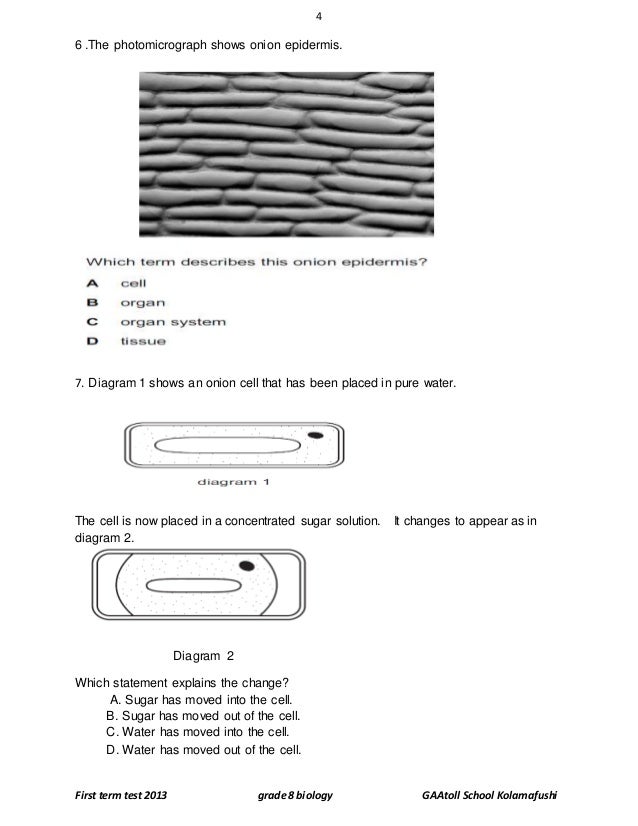 4

6 .The photomicrograph shows onion epidermis.

Which term describes this onion epidermis?

A cell
B organ
C organ system
D tissue

7. Diagram 1 shows an onion cell that has been placed in pure water.

diagram 1

The cell is now placed in a concentrated sugar solution. It changes to appear as in diagram 2.

Diagram 2

Which statement explains the change?
A. Sugar has moved into the cell.
B. Sugar has moved out of the cell.
C. Water has moved into the cell.
D. Water has moved out of the cell.

First term test 2013 grade 8 biology GAAtoll School Kolamafushi