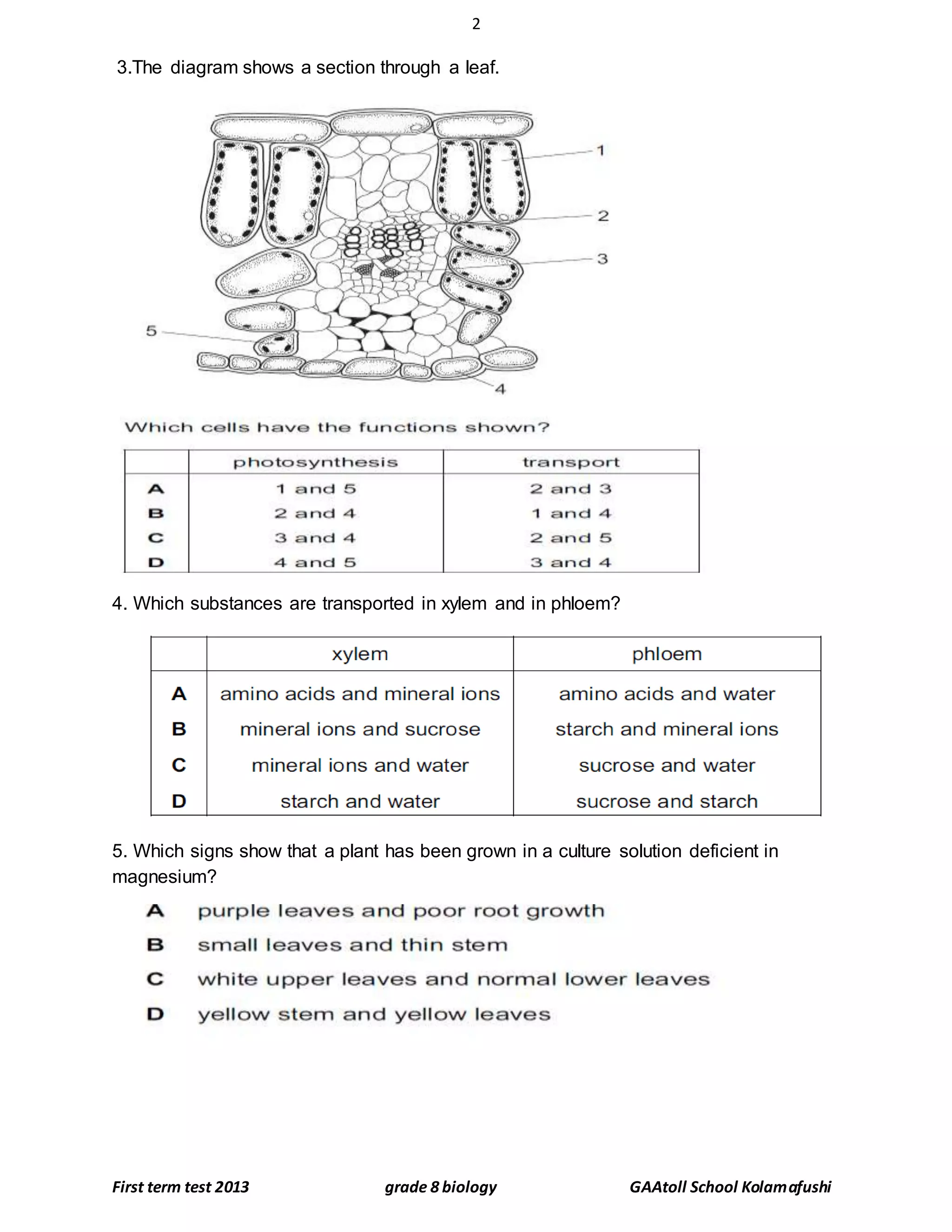 2

3.The diagram shows a section through a leaf.

1
2
3
5
4

Which cells have the functions shown?

| | photosynthesis | transport |
|---|---|---|
| A | 1 and 5 | 2 and 3 |
| B | 2 and 4 | 1 and 4 |
| C | 3 and 4 | 2 and 5 |
| D | 4 and 5 | 3 and 4 |

4. Which substances are transported in xylem and in phloem?

| | xylem | phloem |
|---|---|---|
| A | amino acids and mineral ions | amino acids and water |
| B | mineral ions and sucrose | starch and mineral ions |
| C | mineral ions and water | sucrose and water |
| D | starch and water | sucrose and starch |

5. Which signs show that a plant has been grown in a culture solution deficient in magnesium?

A purple leaves and poor root growth
B small leaves and thin stem
C white upper leaves and normal lower leaves
D yellow stem and yellow leaves

First term test 2013 grade 8 biology GAAtoll School Kolamafushi