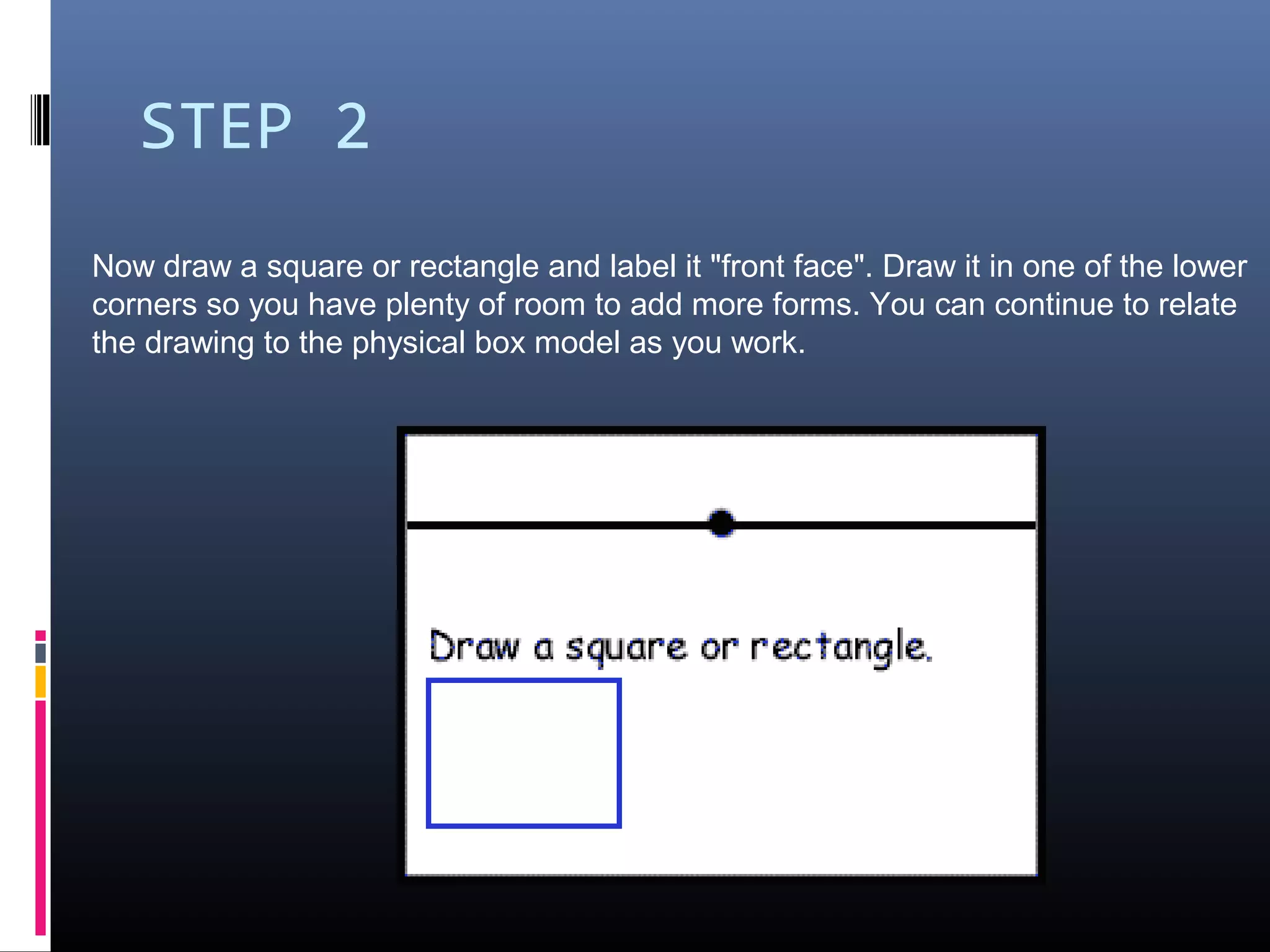 STEP 2

Now draw a square or rectangle and label it "front face". Draw it in one of the lower corners so you have plenty of room to add more forms. You can continue to relate the drawing to the physical box model as you work.

Draw a square or rectangle.