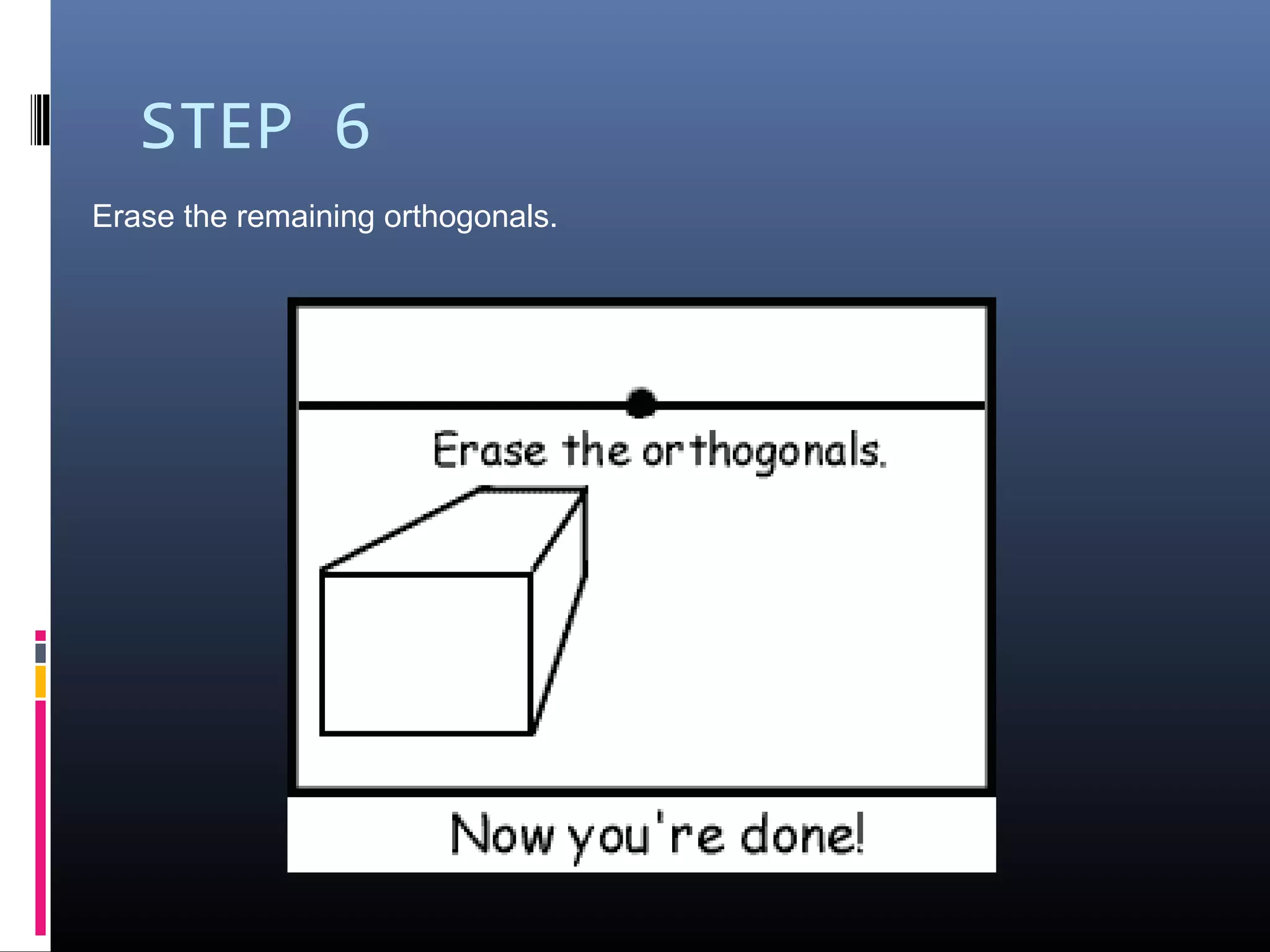 STEP 6

Erase the remaining orthogonals.

Erase the orthogonals.

Now you're done!