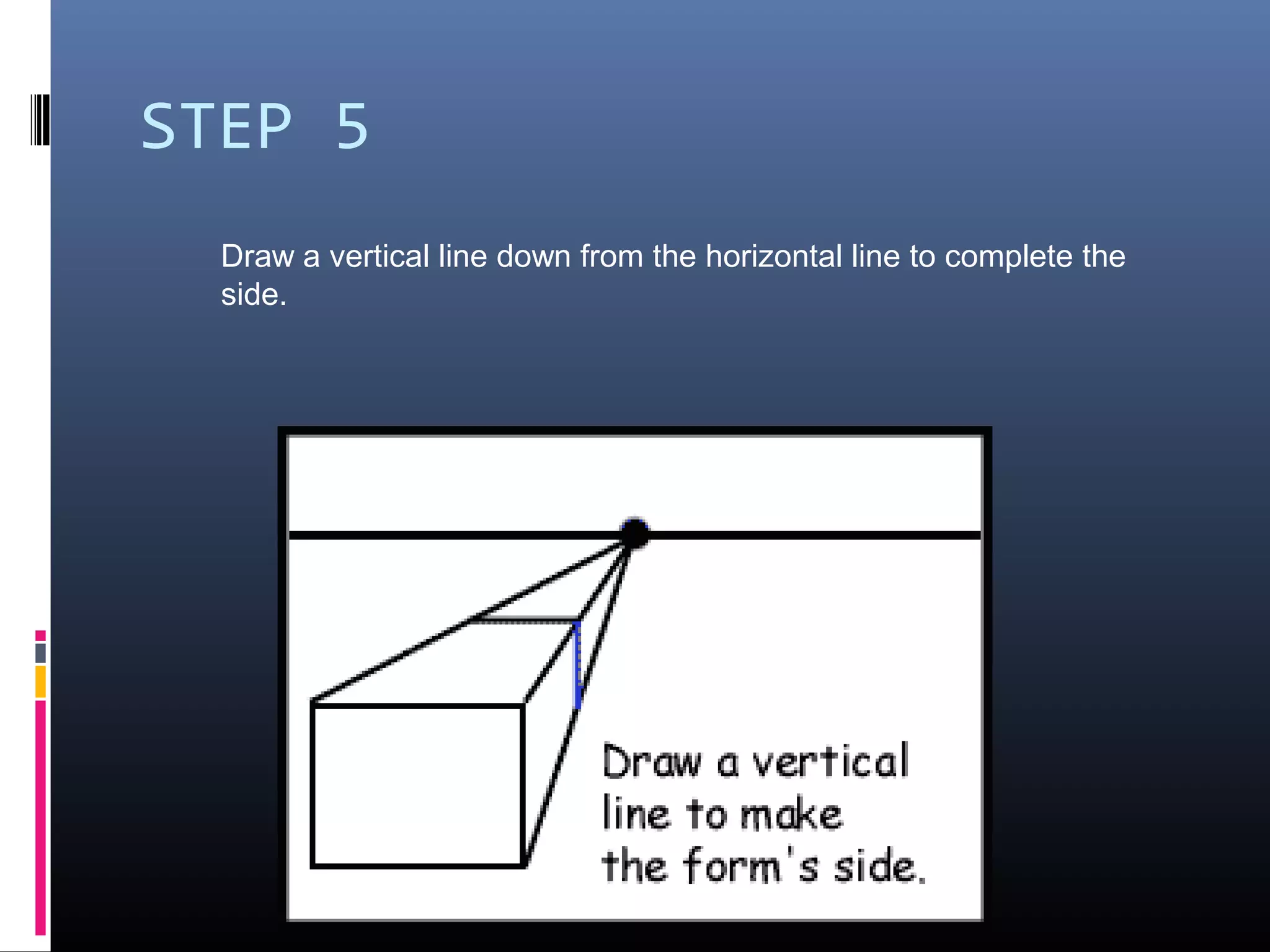 STEP 5

Draw a vertical line down from the horizontal line to complete the side.

Draw a vertical line to make the form's side.