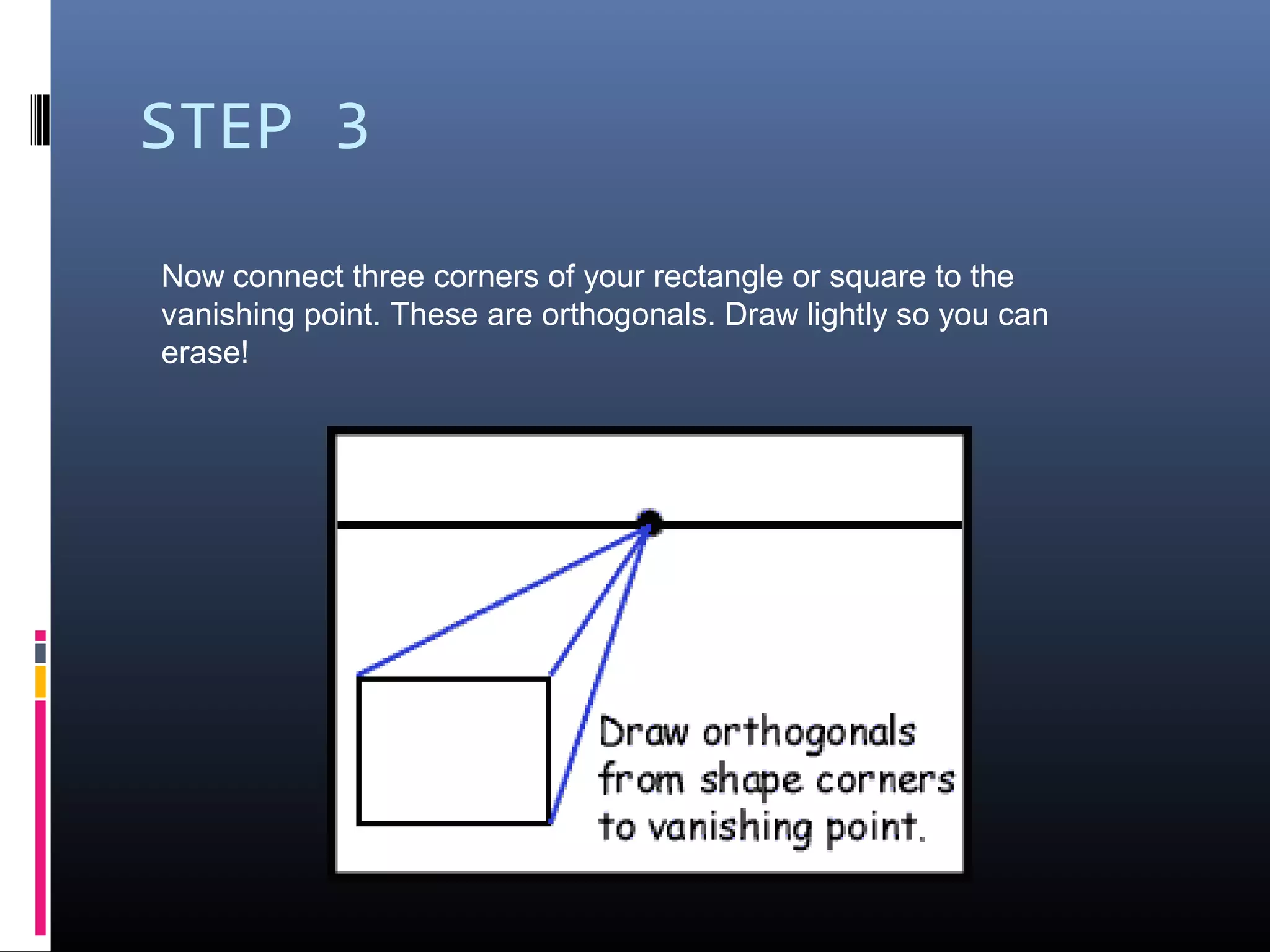 STEP 3

Now connect three corners of your rectangle or square to the vanishing point. These are orthogonals. Draw lightly so you can erase!

Draw orthogonals from shape corners to vanishing point.