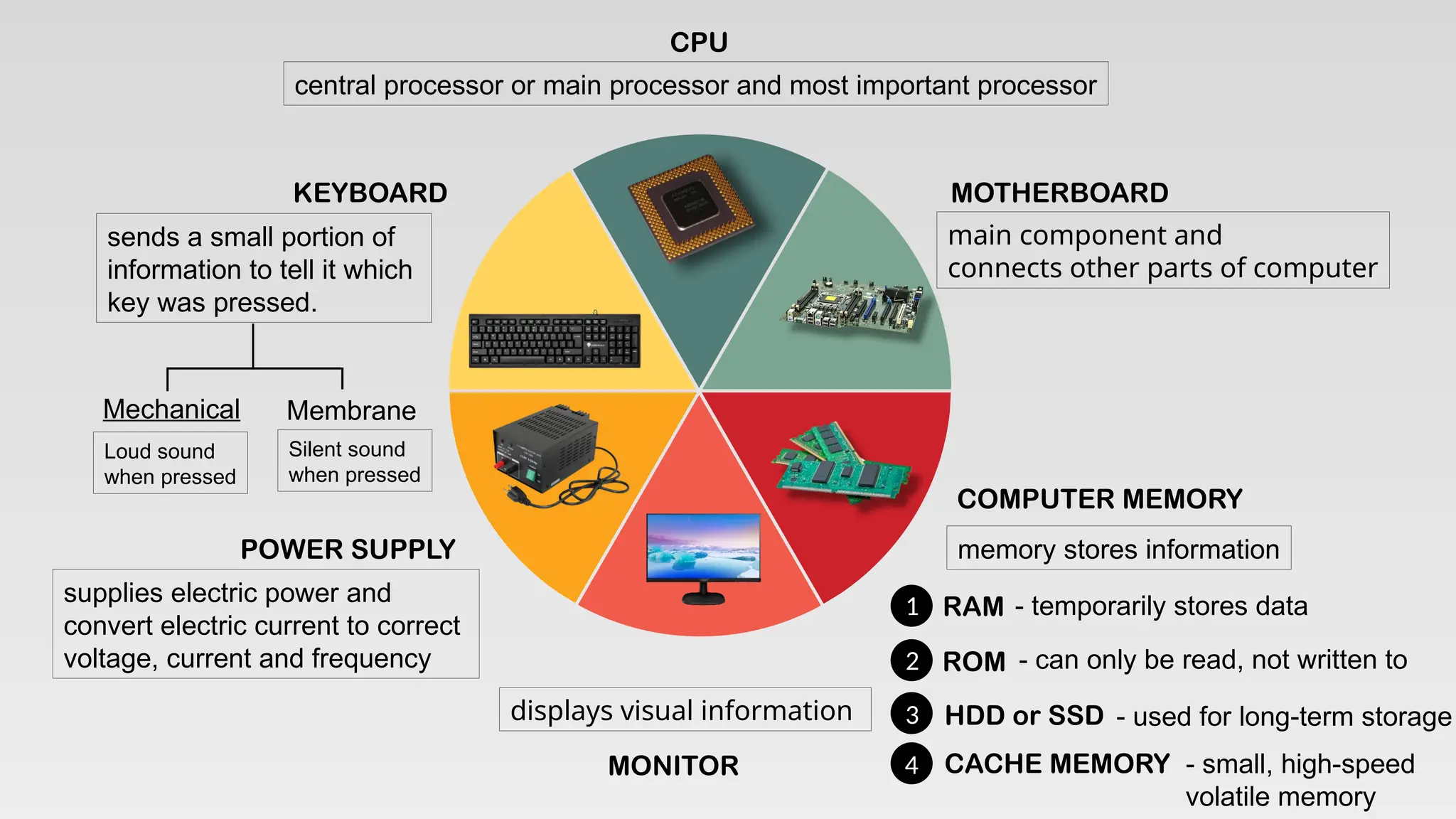 CPU

central processor or main processor and most important processor

KEYBOARD

sends a small portion of information to tell it which key was pressed.

Mechanical

Loud sound when pressed

Membrane

Silent sound when pressed

MOTHERBOARD

main component and connects other parts of computer

COMPUTER MEMORY

memory stores information

1 RAM - temporarily stores data

2 ROM - can only be read, not written to

3 HDD or SSD - used for long-term storage

4 CACHE MEMORY - small, high-speed volatile memory

POWER SUPPLY

supplies electric power and convert electric current to correct voltage, current and frequency

displays visual information

MONITOR