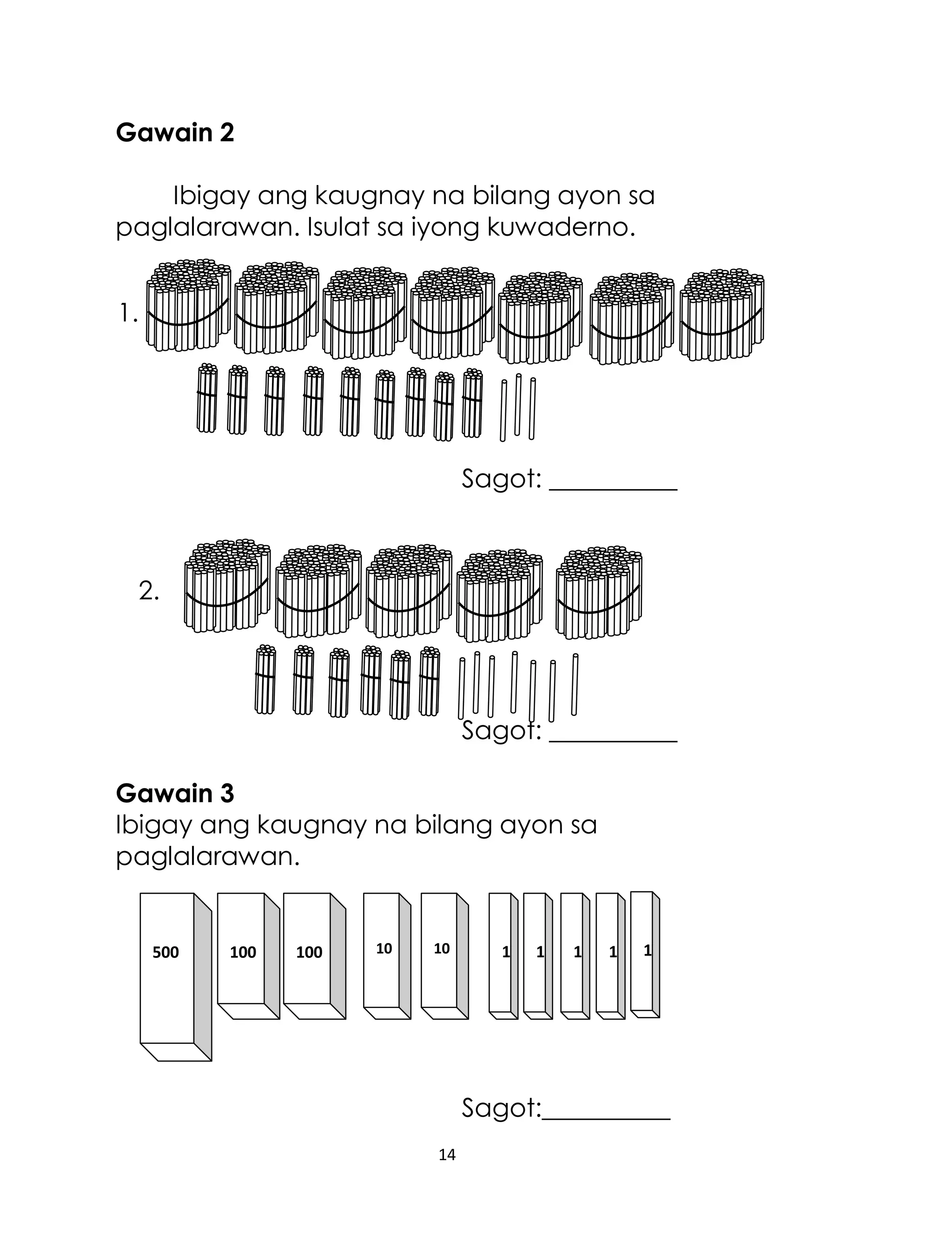 **Gawain 2**

Ibigay ang kaugnay na bilang ayon sa paglalarawan. Isulat sa iyong kuwaderno.

1.

Sagot: __________

2.

Sagot: __________

**Gawain 3**
Ibigay ang kaugnay na bilang ayon sa paglalarawan.

500 100 100 10 10 1 1 1 1 1

Sagot:__________

14