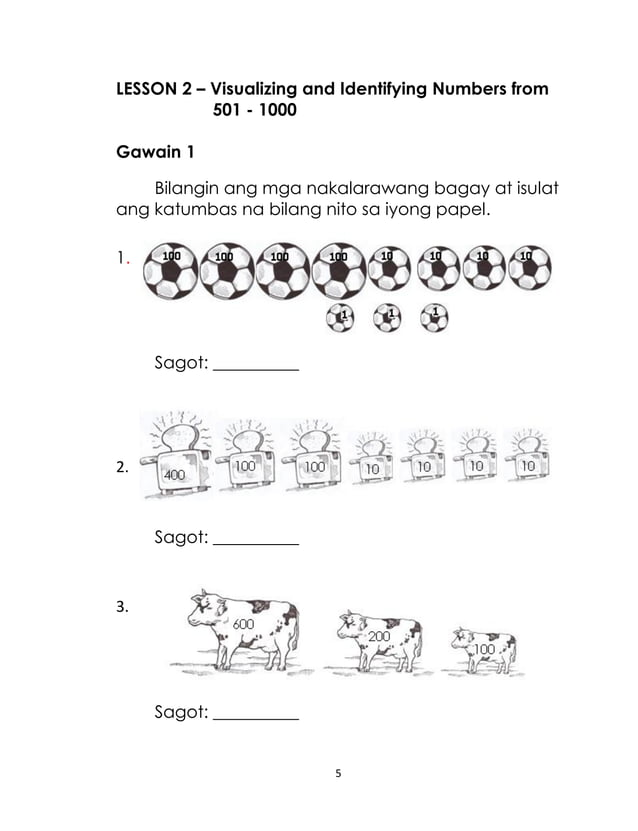 LESSON 2 – Visualizing and Identifying Numbers from 501 - 1000

Gawain 1

Bilangin ang mga nakalarawang bagay at isulat ang katumbas na bilang nito sa iyong papel.

1. 100 100 100 100 10 10 10 10
1 1 1

Sagot: __________

2. 400 100 100 10 10 10 10

Sagot: __________

3. 600 200 100

Sagot: __________

5