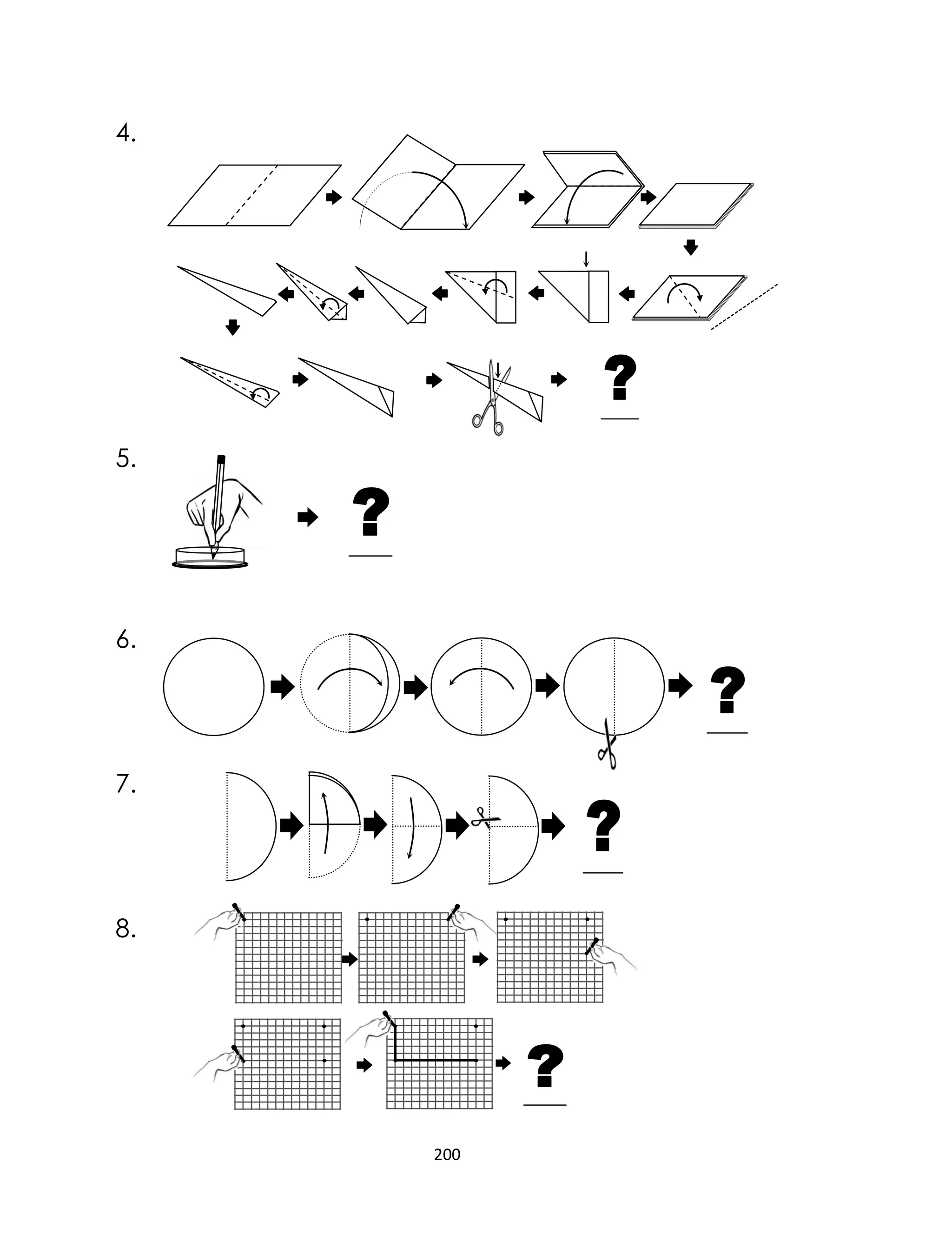 4.

?

5.

?

6.

?

7.

?

8.

?

200