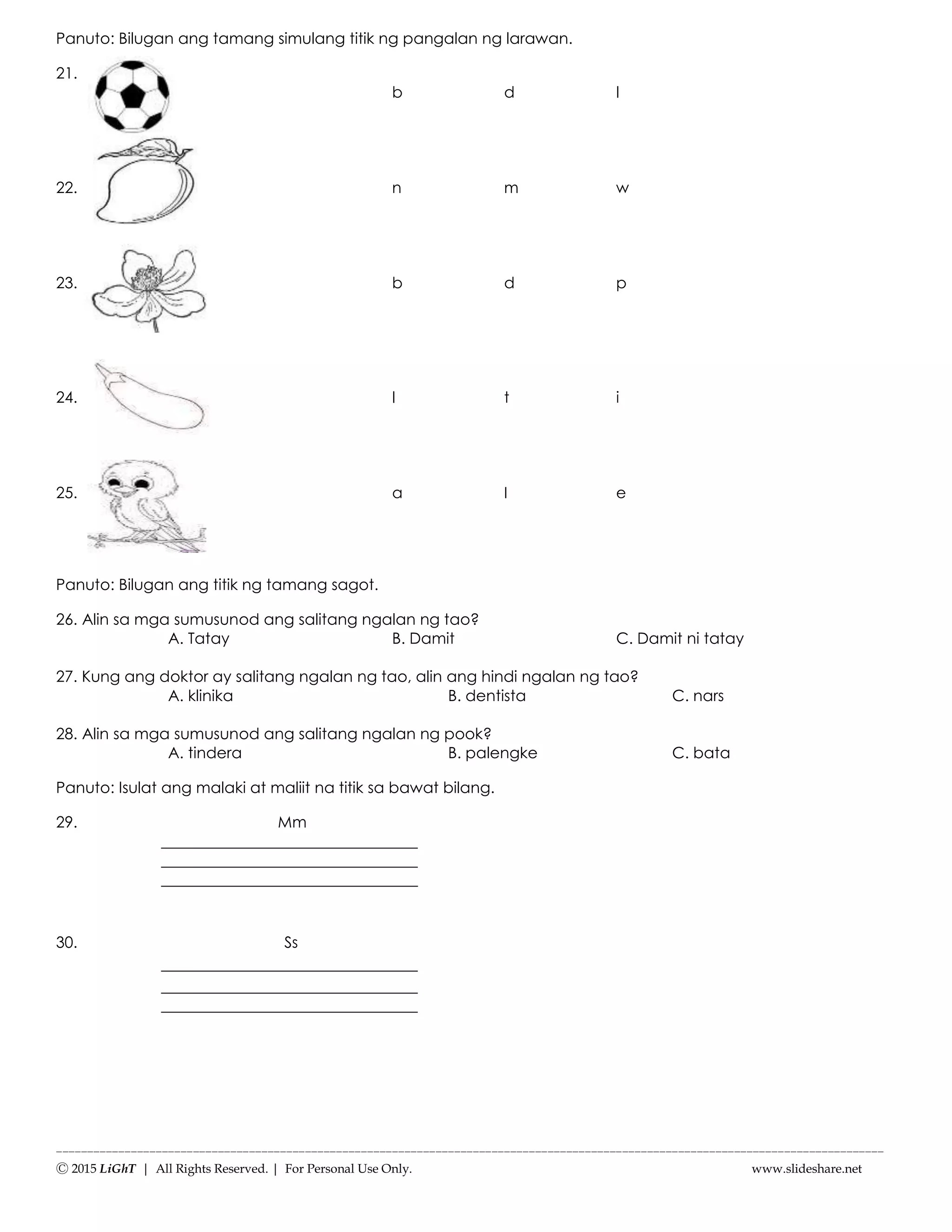 Panuto: Bilugan ang tamang simulang titik ng pangalan ng larawan.

21. b d l

22. n m w

23. b d p

24. l t i

25. a l e

Panuto: Bilugan ang titik ng tamang sagot.

26. Alin sa mga sumusunod ang salitang ngalan ng tao?
A. Tatay B. Damit C. Damit ni tatay

27. Kung ang doktor ay salitang ngalan ng tao, alin ang hindi ngalan ng tao?
A. klinika B. dentista C. nars

28. Alin sa mga sumusunod ang salitang ngalan ng pook?
A. tindera B. palengke C. bata

Panuto: Isulat ang malaki at maliit na titik sa bawat bilang.

29. Mm

30. Ss

© 2015 LiGhT | All Rights Reserved. | For Personal Use Only. www.slideshare.net