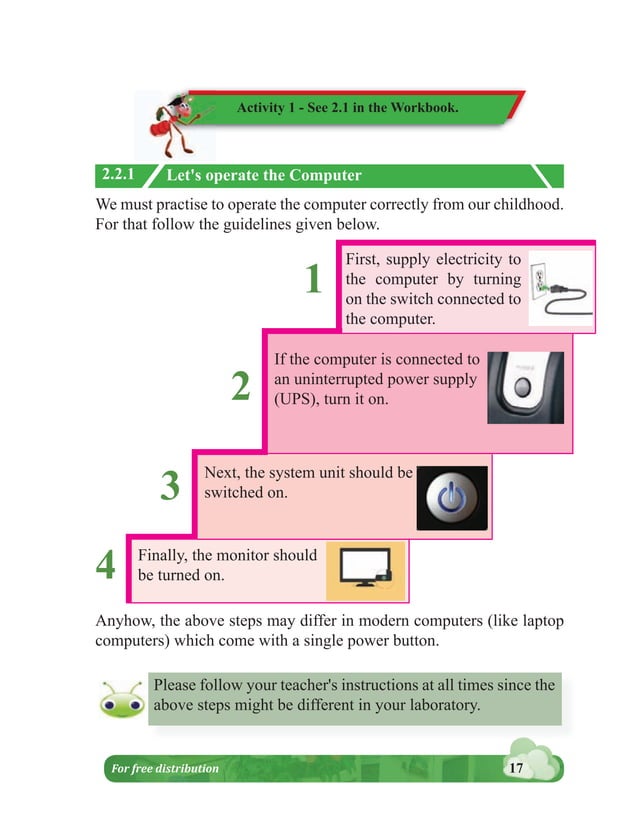 Activity 1 - See 2.1 in the Workbook.

2.2.1 Let's operate the Computer

We must practise to operate the computer correctly from our childhood. For that follow the guidelines given below.

1 First, supply electricity to the computer by turning on the switch connected to the computer.

2 If the computer is connected to an uninterrupted power supply (UPS), turn it on.

3 Next, the system unit should be switched on.

4 Finally, the monitor should be turned on.

Anyhow, the above steps may differ in modern computers (like laptop computers) which come with a single power button.

Please follow your teacher's instructions at all times since the above steps might be different in your laboratory.

For free distribution 17