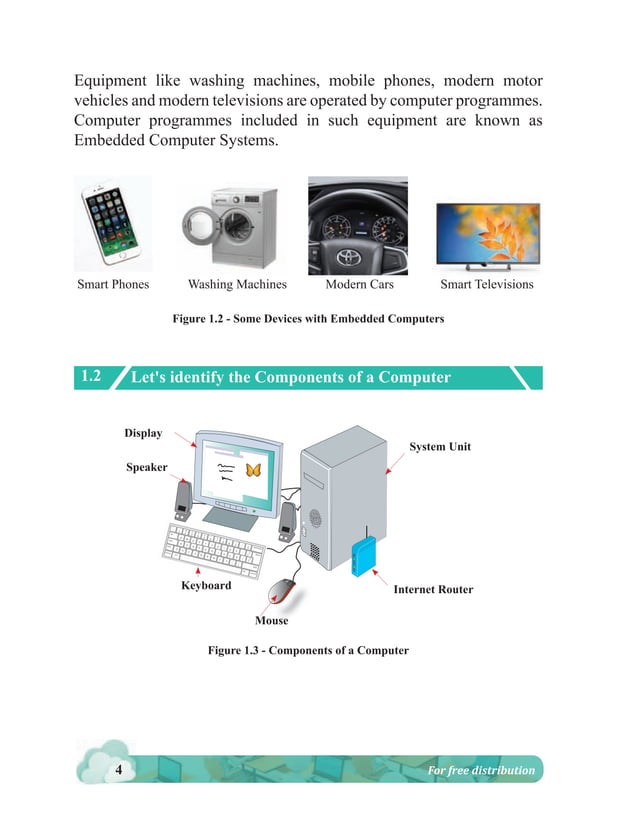 Equipment like washing machines, mobile phones, modern motor vehicles and modern televisions are operated by computer programmes. Computer programmes included in such equipment are known as Embedded Computer Systems.

Smart Phones

Washing Machines

Modern Cars

Smart Televisions

Figure 1.2 - Some Devices with Embedded Computers

1.2 Let's identify the Components of a Computer

Display

Speaker

System Unit

Keyboard

Internet Router

Mouse

Figure 1.3 - Components of a Computer

4

For free distribution