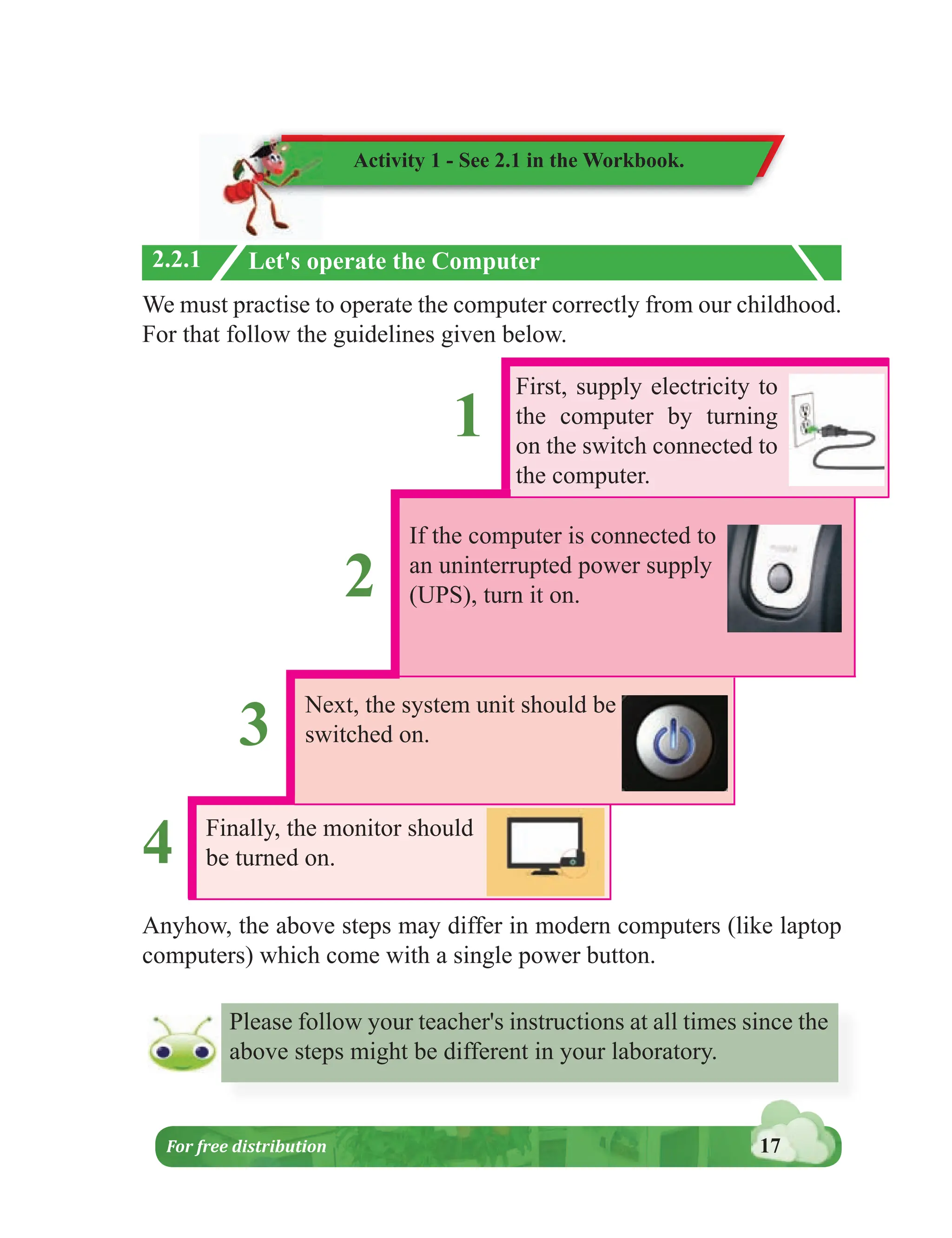 Activity 1 - See 2.1 in the Workbook.

2.2.1 Let's operate the Computer

We must practise to operate the computer correctly from our childhood. For that follow the guidelines given below.

1 First, supply electricity to the computer by turning on the switch connected to the computer.

2 If the computer is connected to an uninterrupted power supply (UPS), turn it on.

3 Next, the system unit should be switched on.

4 Finally, the monitor should be turned on.

Anyhow, the above steps may differ in modern computers (like laptop computers) which come with a single power button.

Please follow your teacher's instructions at all times since the above steps might be different in your laboratory.

For free distribution 17