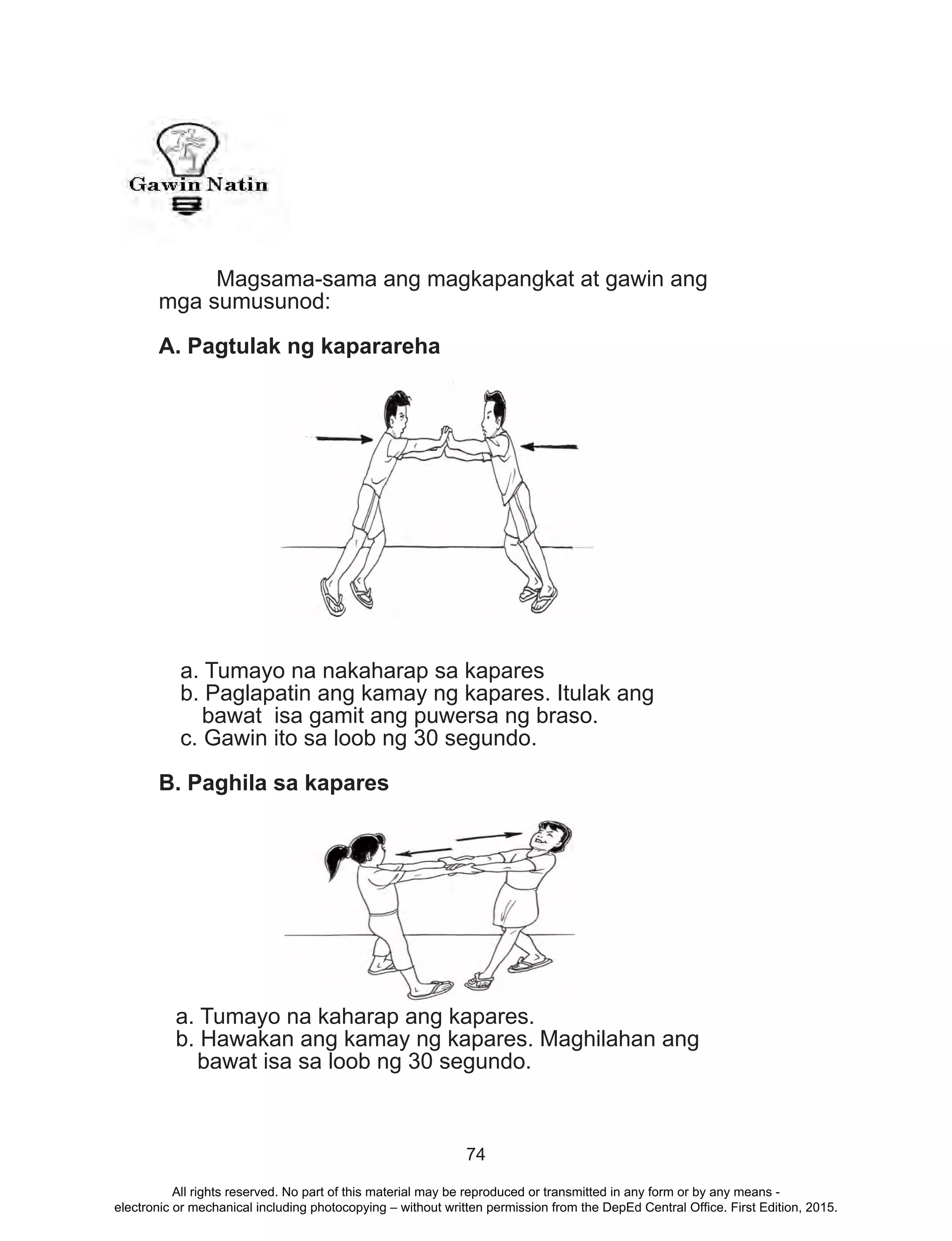 Gawin Natin

Magsama-sama ang magkapangkat at gawin ang mga sumusunod:

A. Pagtulak ng kaparareha

a. Tumayo na nakaharap sa kapares
b. Paglapatin ang kamay ng kapares. Itulak ang bawat isa gamit ang puwersa ng braso.
c. Gawin ito sa loob ng 30 segundo.

B. Paghila sa kapares

a. Tumayo na kaharap ang kapares.
b. Hawakan ang kamay ng kapares. Maghilahan ang bawat isa sa loob ng 30 segundo.

74

All rights reserved. No part of this material may be reproduced or transmitted in any form or by any means - electronic or mechanical including photocopying – without written permission from the DepEd Central Office. First Edition, 2015.