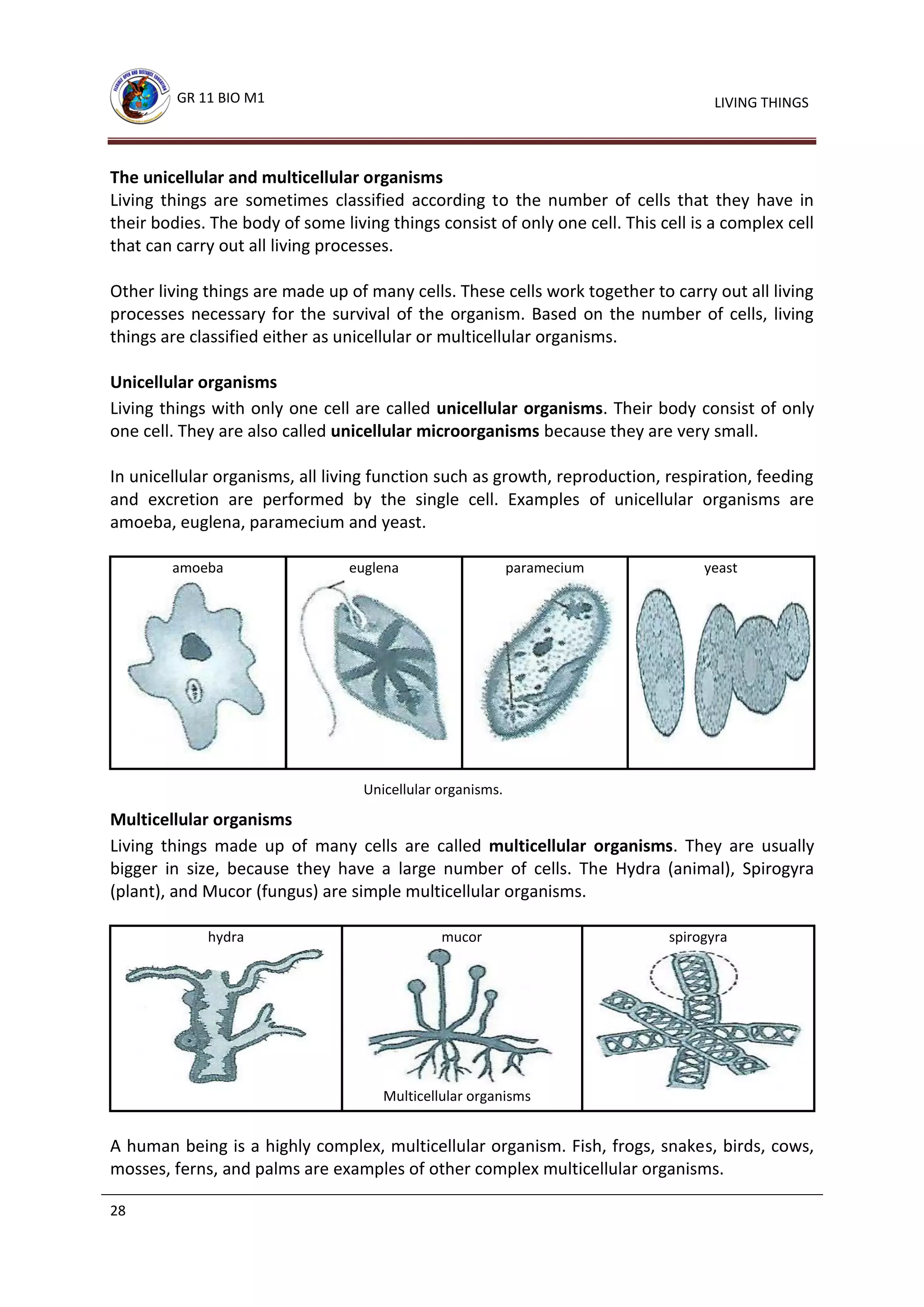 FLEXIBLE OPEN AND DISTANCE EDUCATION

GR 11 BIO M1

LIVING THINGS

**The unicellular and multicellular organisms**
Living things are sometimes classified according to the number of cells that they have in their bodies. The body of some living things consist of only one cell. This cell is a complex cell that can carry out all living processes.

Other living things are made up of many cells. These cells work together to carry out all living processes necessary for the survival of the organism. Based on the number of cells, living things are classified either as unicellular or multicellular organisms.

**Unicellular organisms**
Living things with only one cell are called **unicellular organisms**. Their body consist of only one cell. They are also called **unicellular microorganisms** because they are very small.

In unicellular organisms, all living function such as growth, reproduction, respiration, feeding and excretion are performed by the single cell. Examples of unicellular organisms are amoeba, euglena, paramecium and yeast.

| amoeba | euglena | paramecium | yeast |
|---|---|---|---|

Unicellular organisms.

**Multicellular organisms**
Living things made up of many cells are called **multicellular organisms**. They are usually bigger in size, because they have a large number of cells. The Hydra (animal), Spirogyra (plant), and Mucor (fungus) are simple multicellular organisms.

| hydra | mucor | spirogyra |
|---|---|---|

Multicellular organisms

A human being is a highly complex, multicellular organism. Fish, frogs, snakes, birds, cows, mosses, ferns, and palms are examples of other complex multicellular organisms.

28