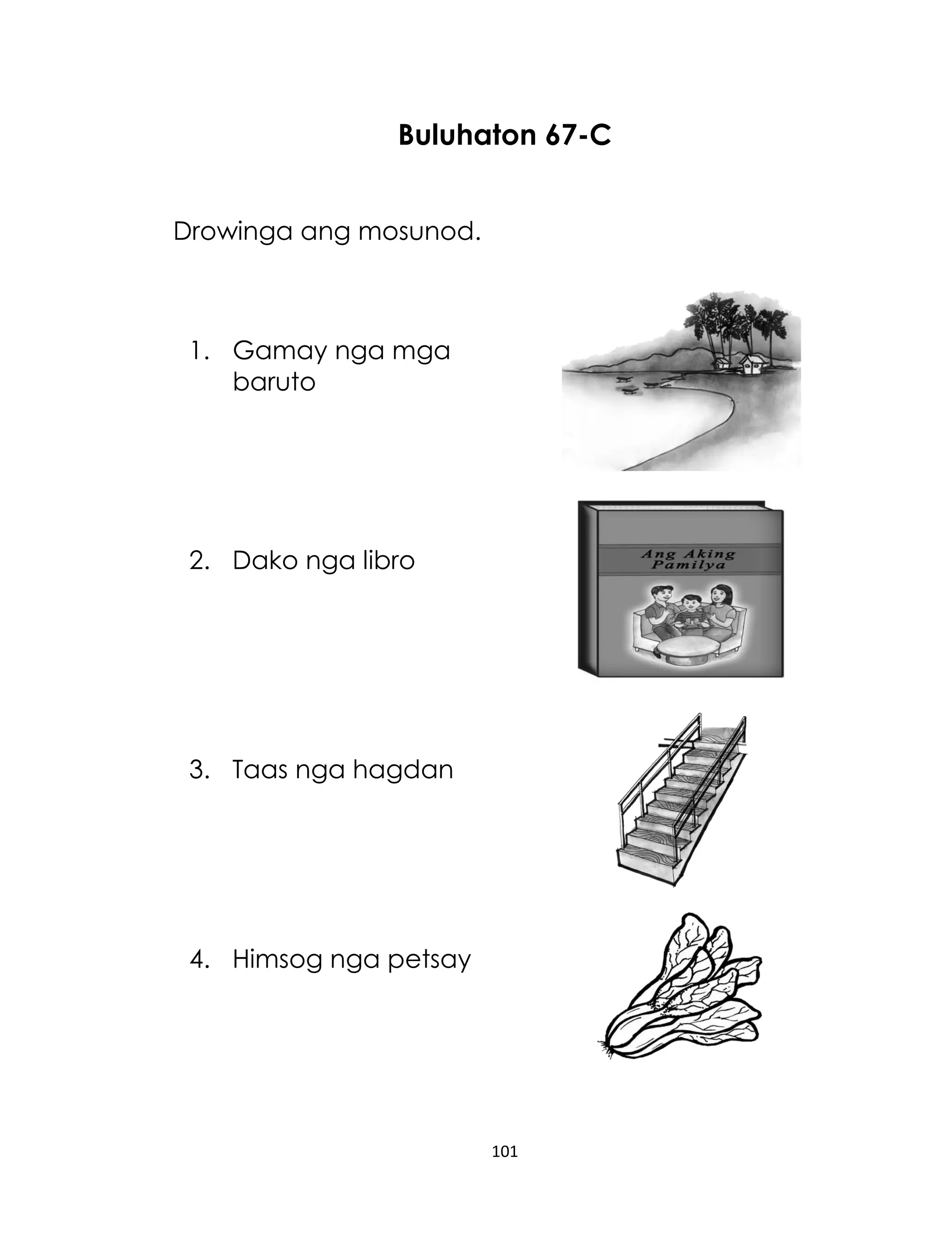 Buluhaton 67-C

Drowinga ang mosunod.

1. Gamay nga mga baruto

2. Dako nga libro

Ang Aking Pamilya

3. Taas nga hagdan

4. Himsog nga petsay

101