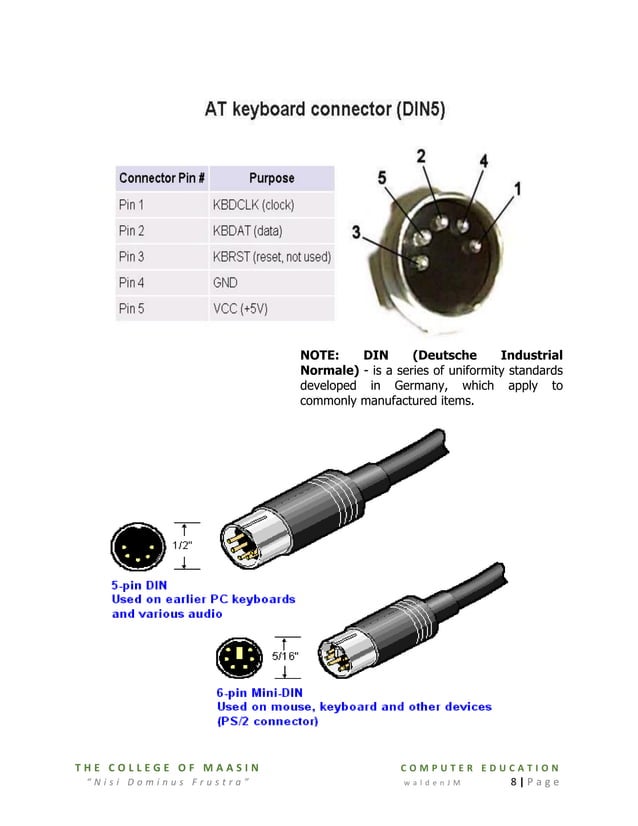 AT keyboard connector (DIN5)

| Connector Pin # | Purpose |
|---|---|
| Pin 1 | KBDCLK (clock) |
| Pin 2 | KBDAT (data) |
| Pin 3 | KBRST (reset, not used) |
| Pin 4 | GND |
| Pin 5 | VCC (+5V) |

2
4
5
1
3

**NOTE: DIN (Deutsche Industrial Normale)** - is a series of uniformity standards developed in Germany, which apply to commonly manufactured items.

1/2"

5-pin DIN
Used on earlier PC keyboards and various audio

5/16"

6-pin Mini-DIN
Used on mouse, keyboard and other devices (PS/2 connector)

THE COLLEGE OF MAASIN
"Nisi Dominus Frustra"

COMPUTER EDUCATION
waldenJM 8 | Page